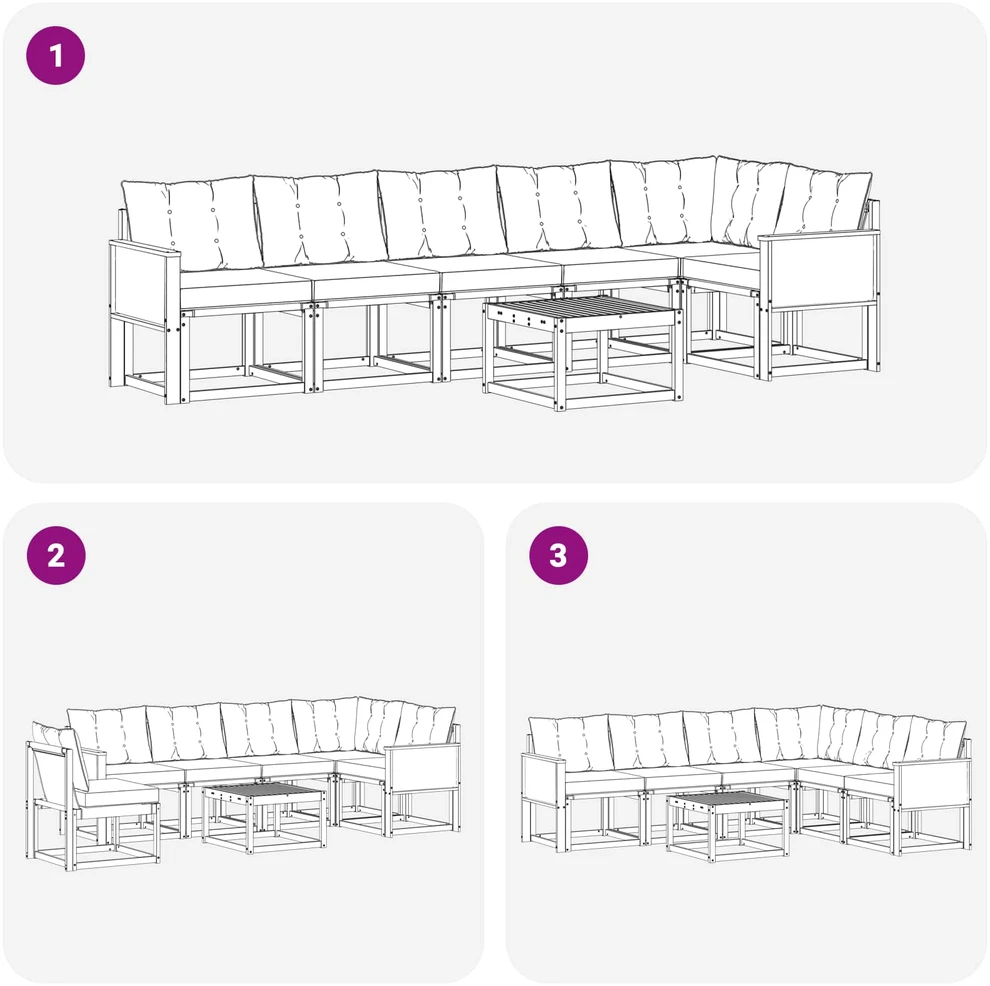 1

2

3