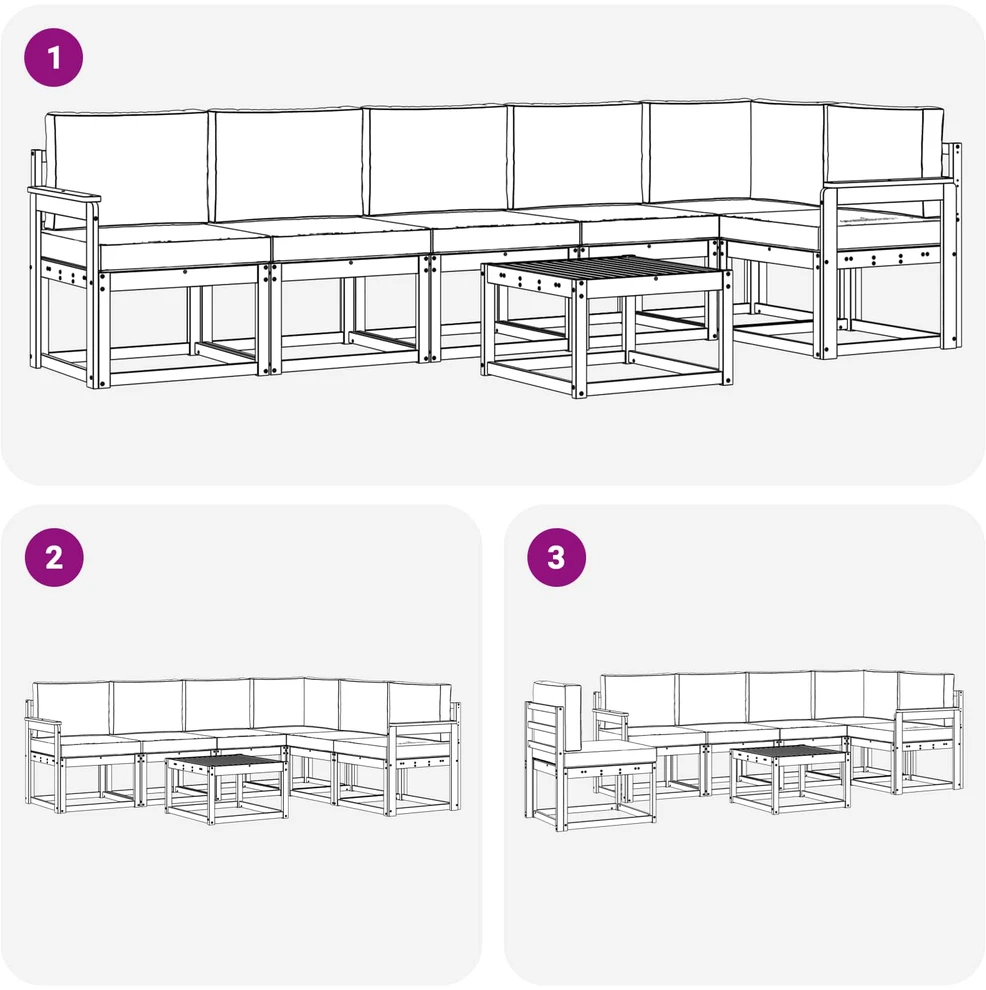 1

2

3