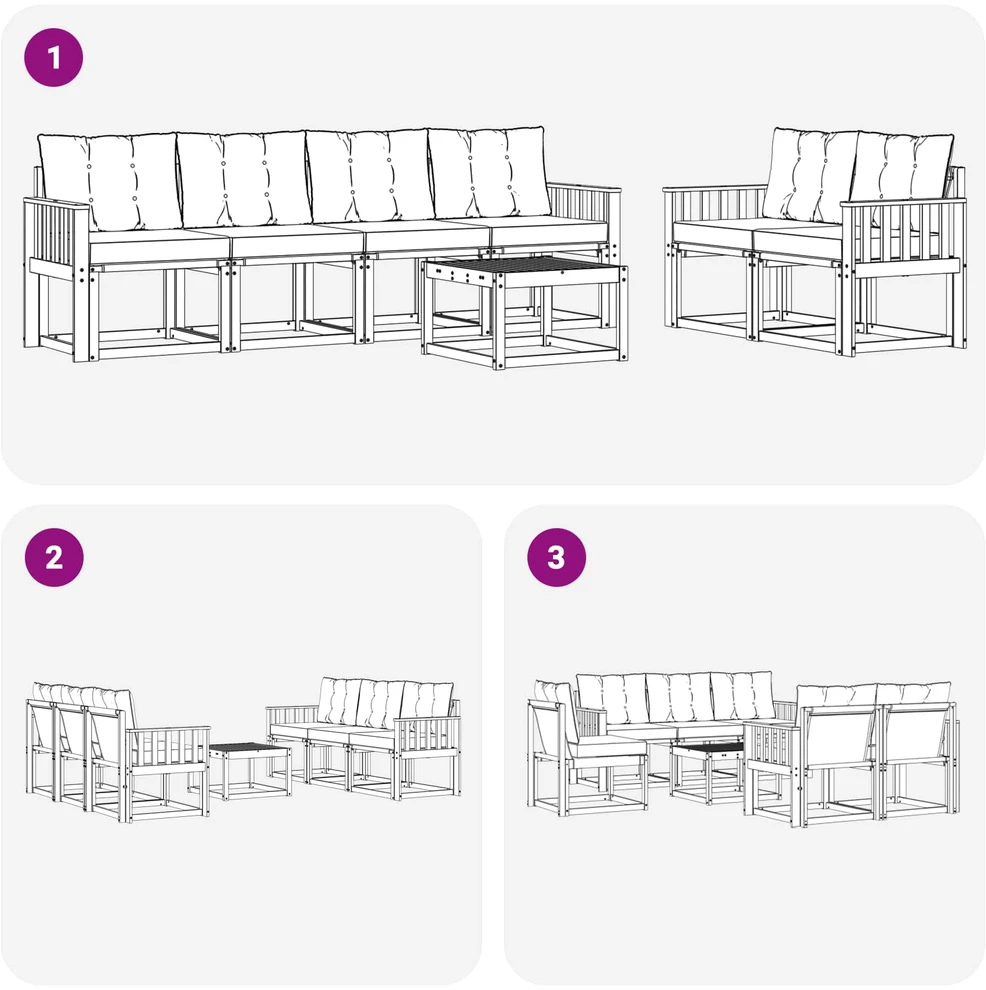 1

2

3