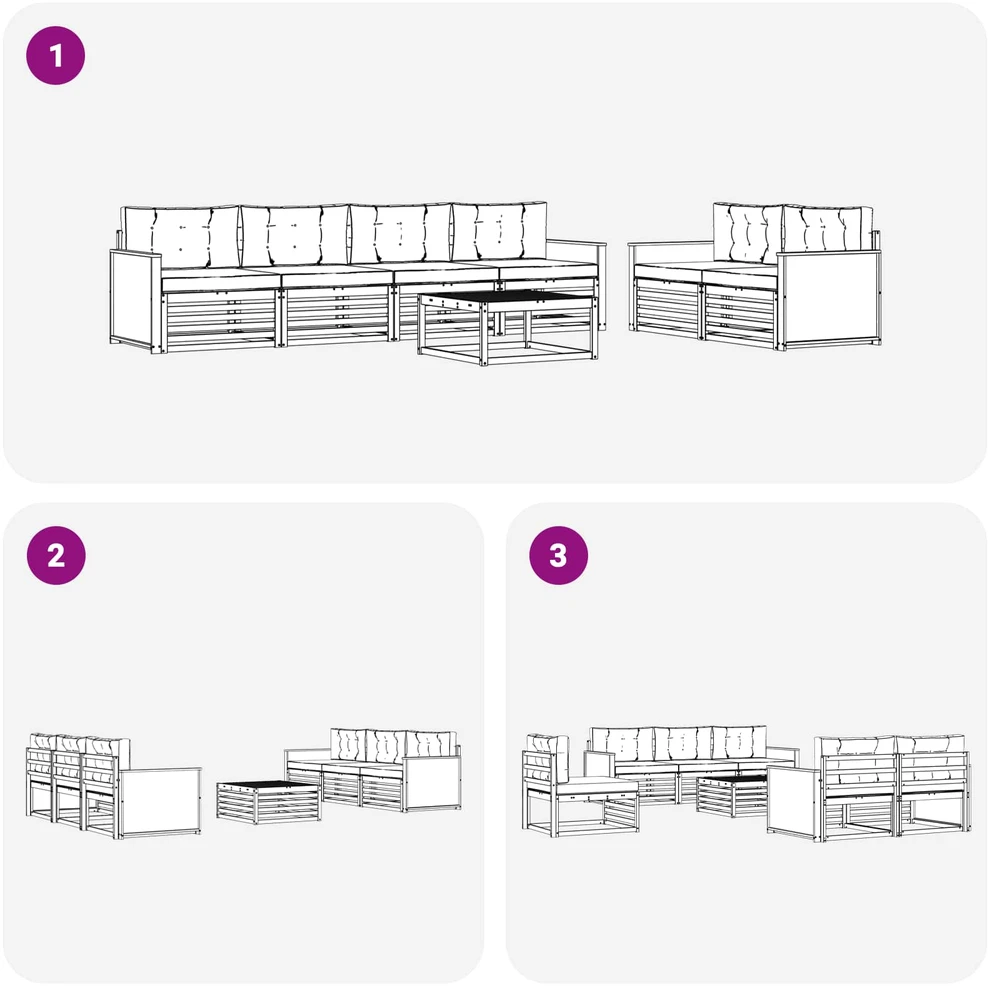 1

2

3