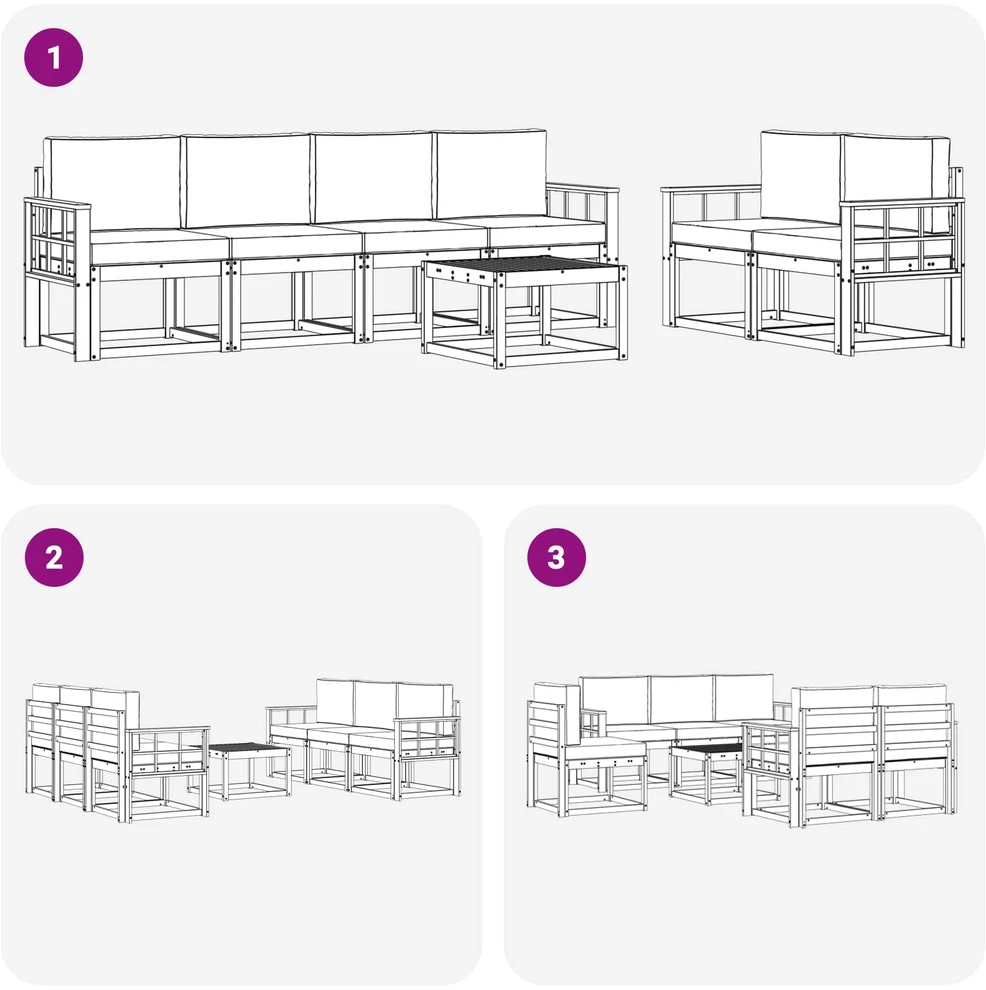 1

2

3