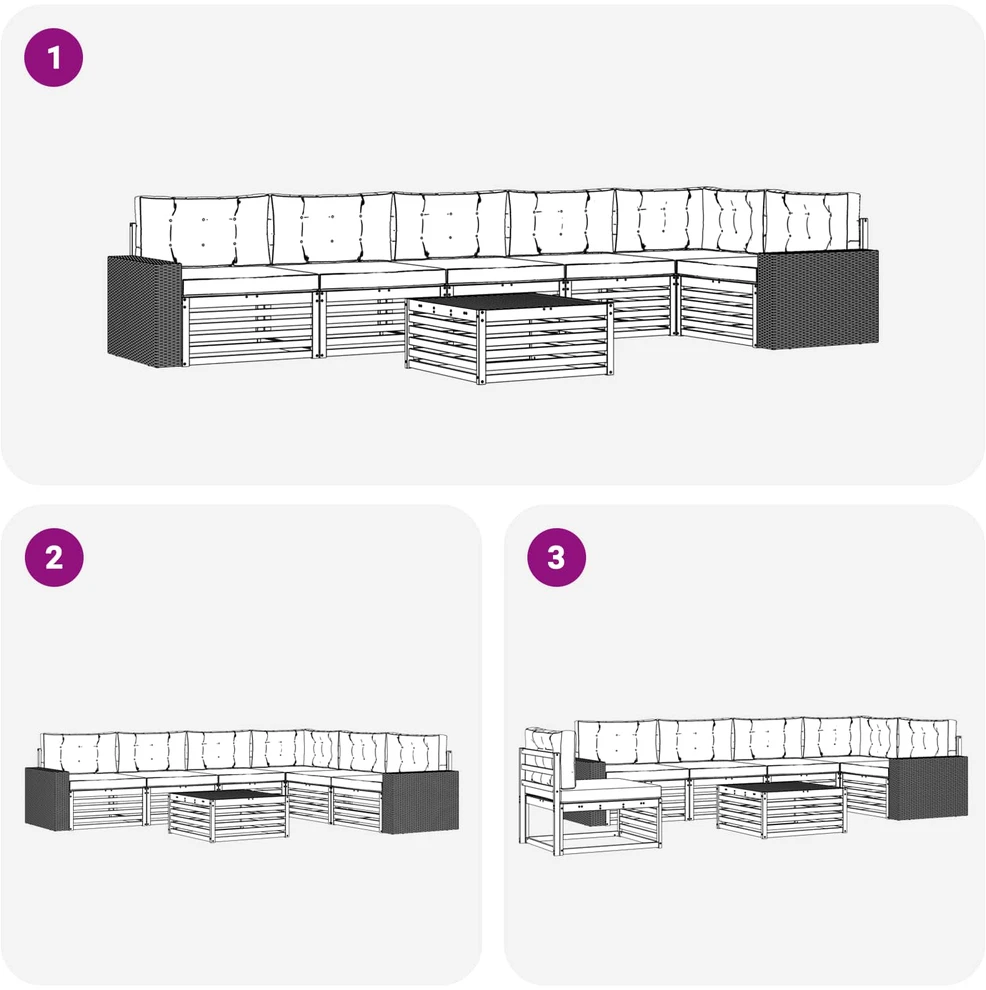 1

2

3