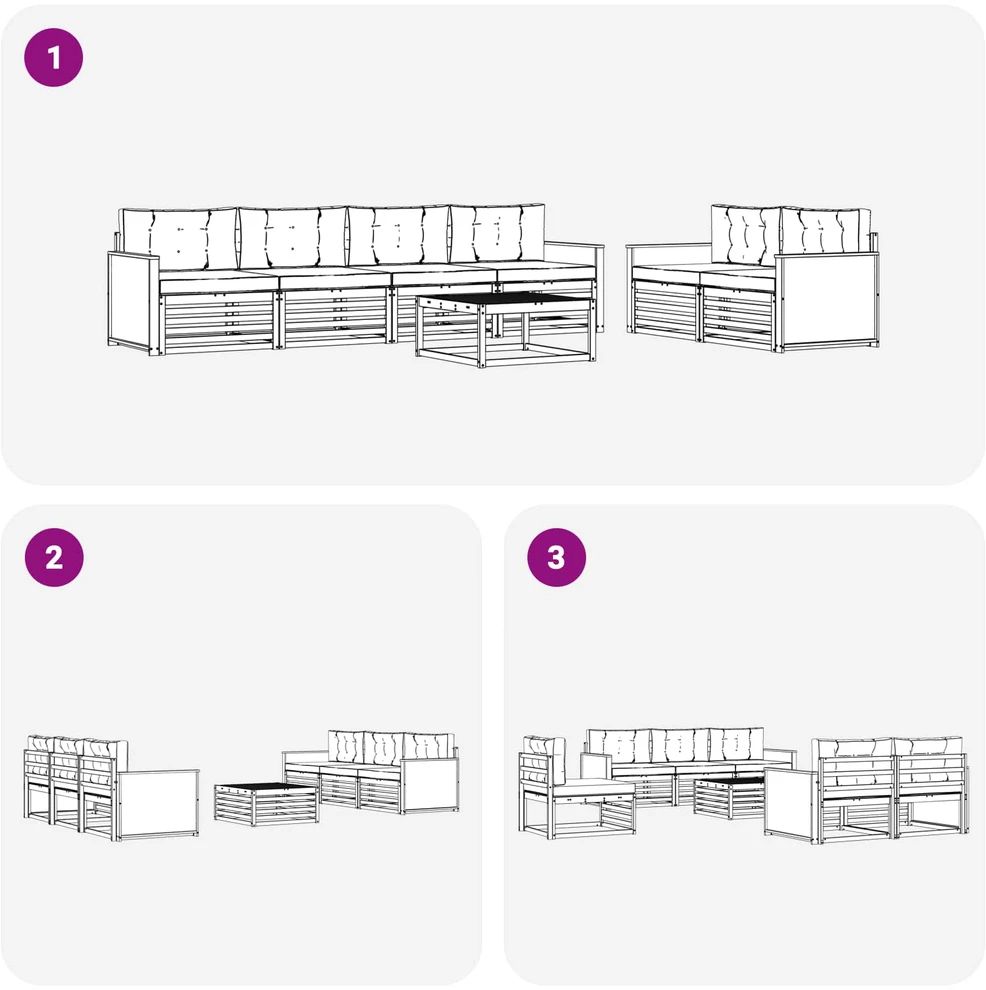 1

2

3