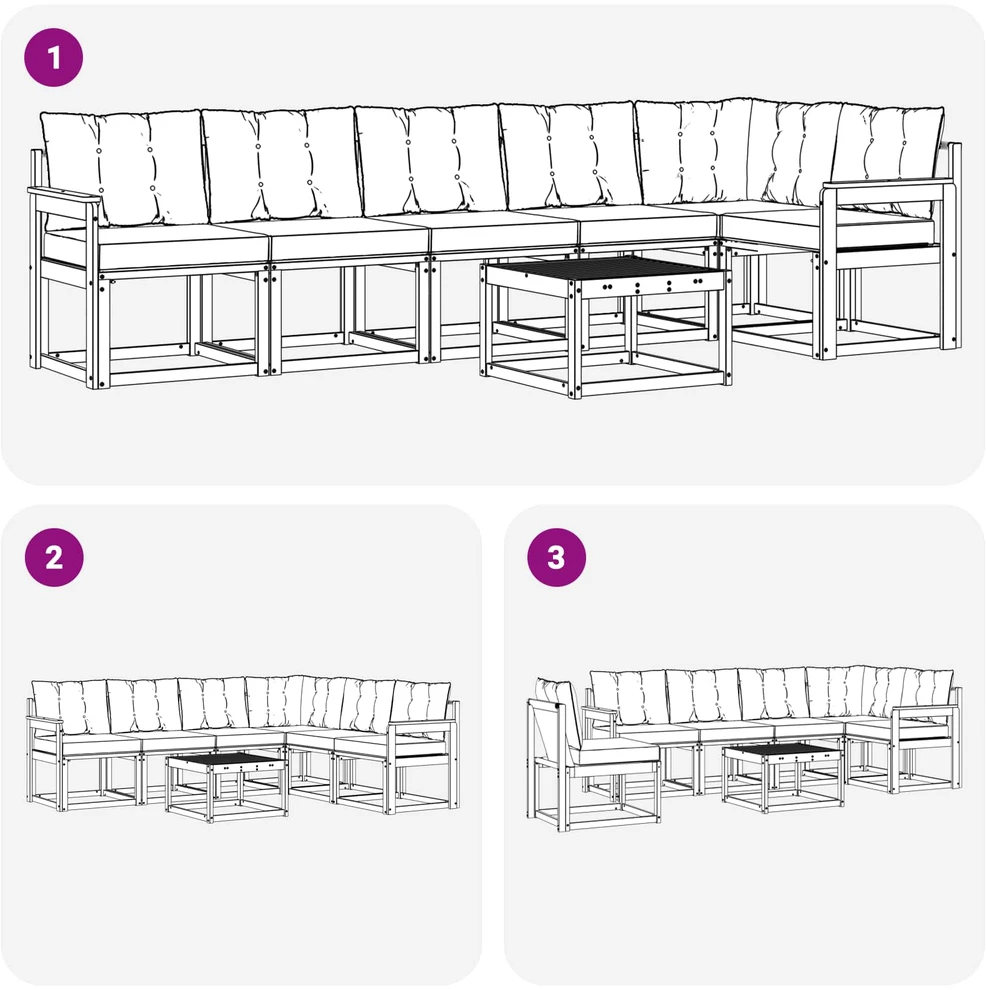 1

2

3