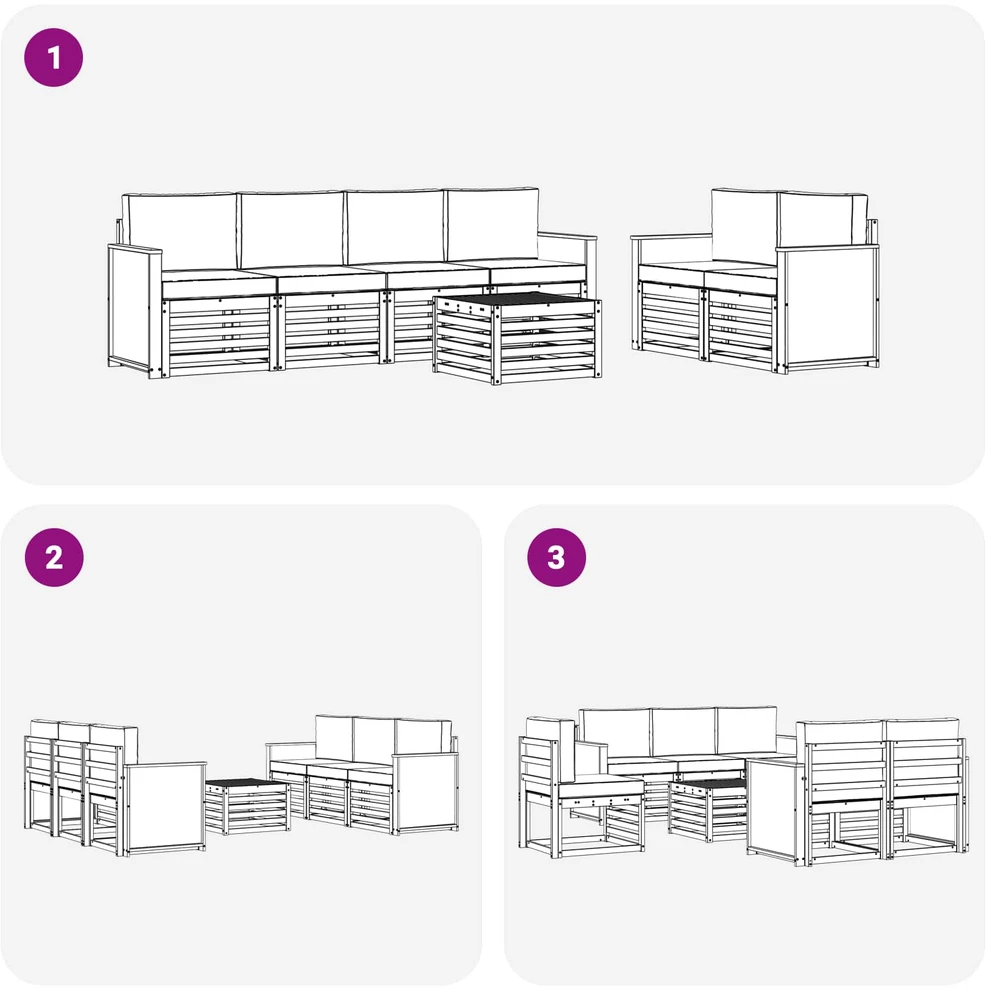 1

2

3