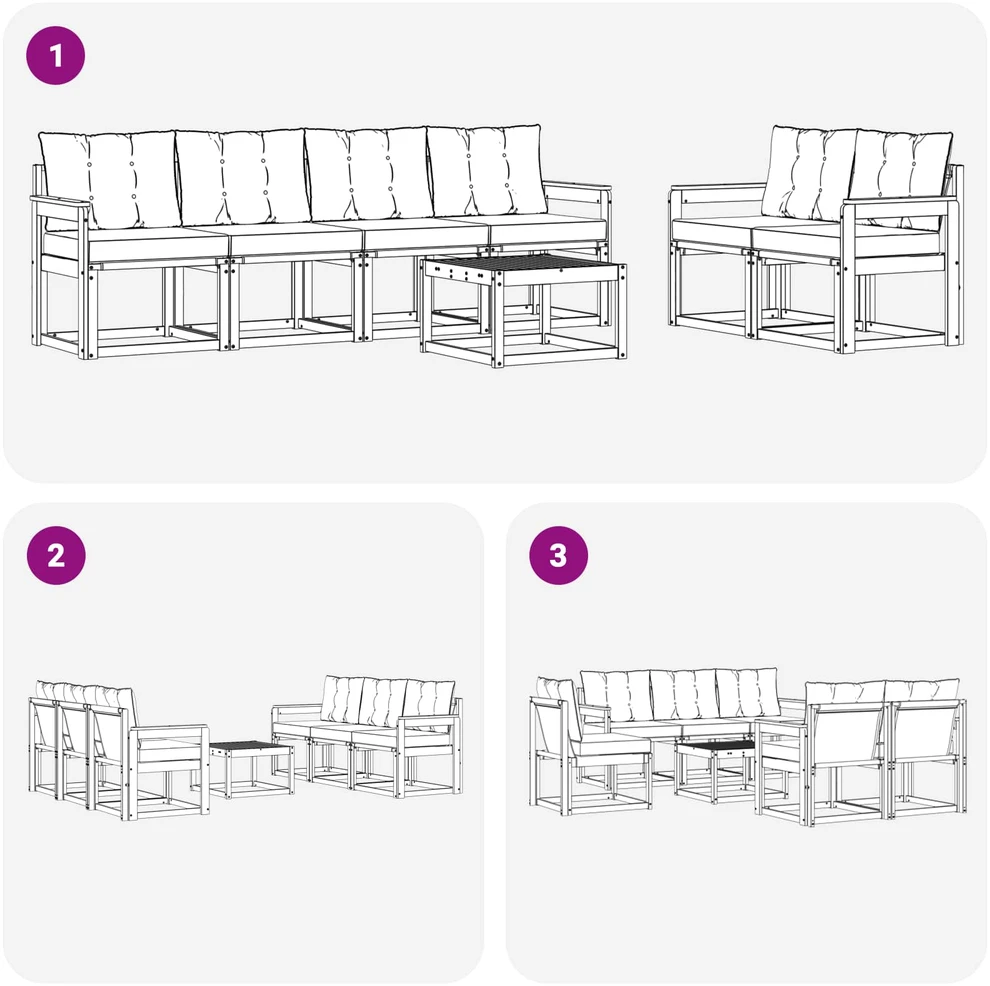 1

2

3