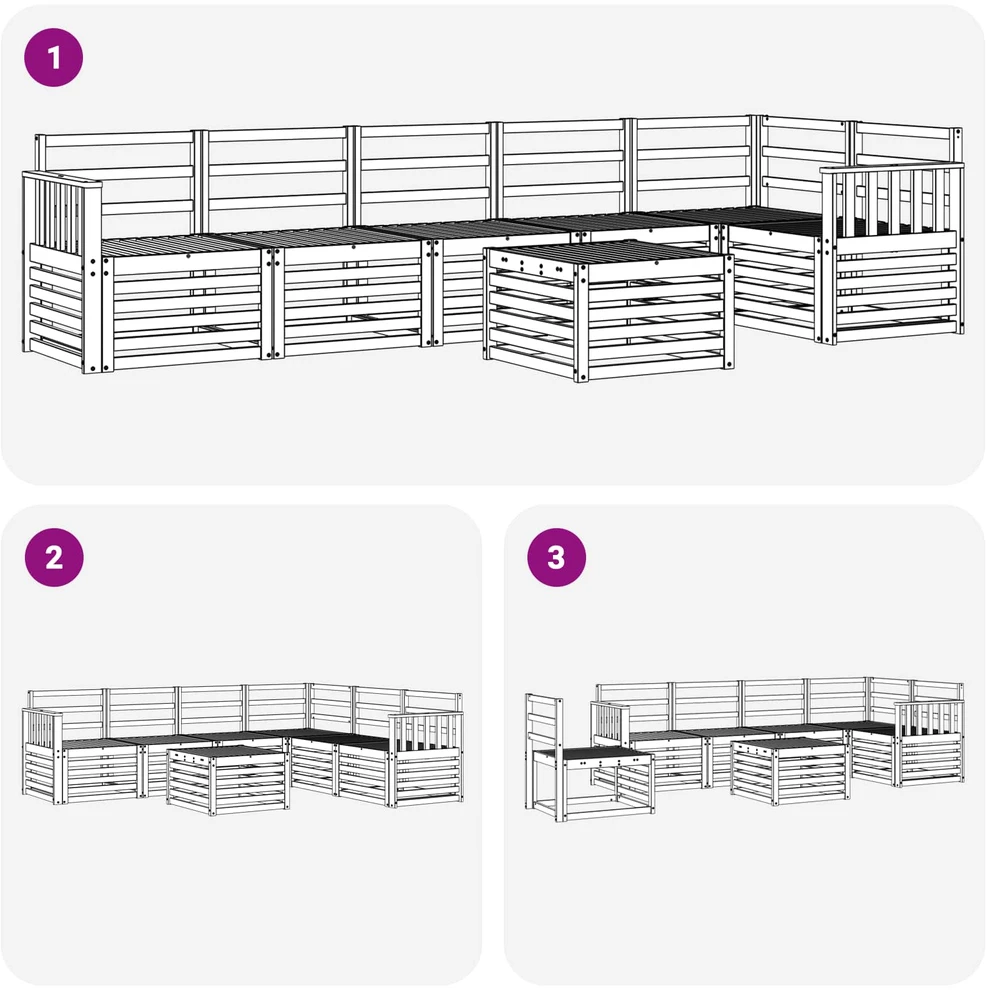 1

2

3