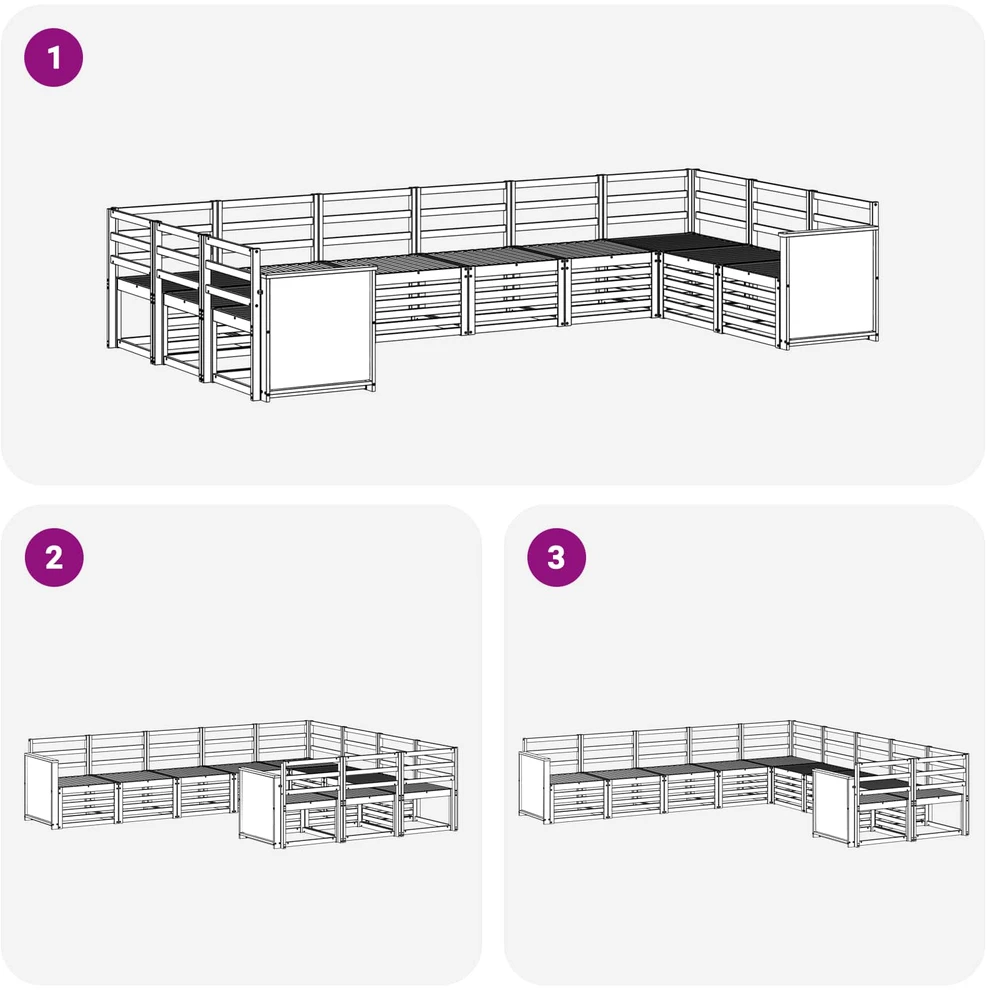 1

2

3