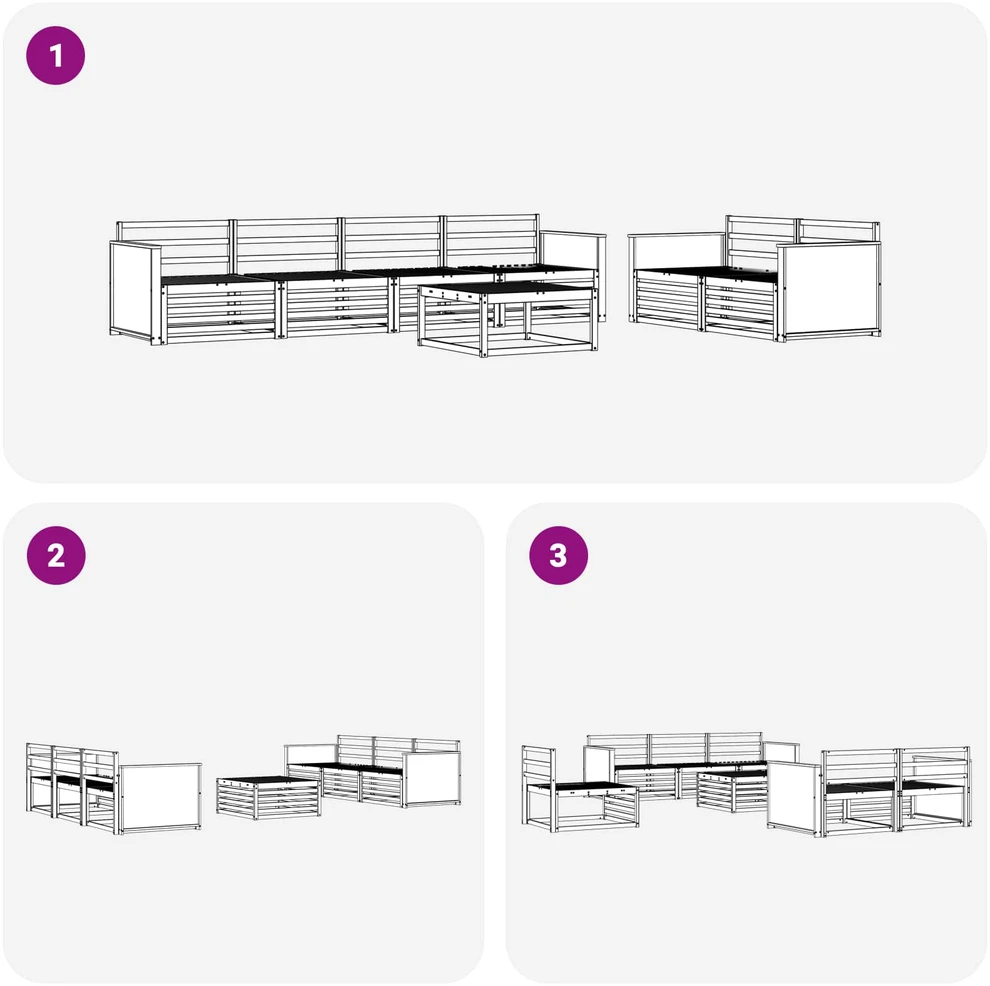 1

2

3