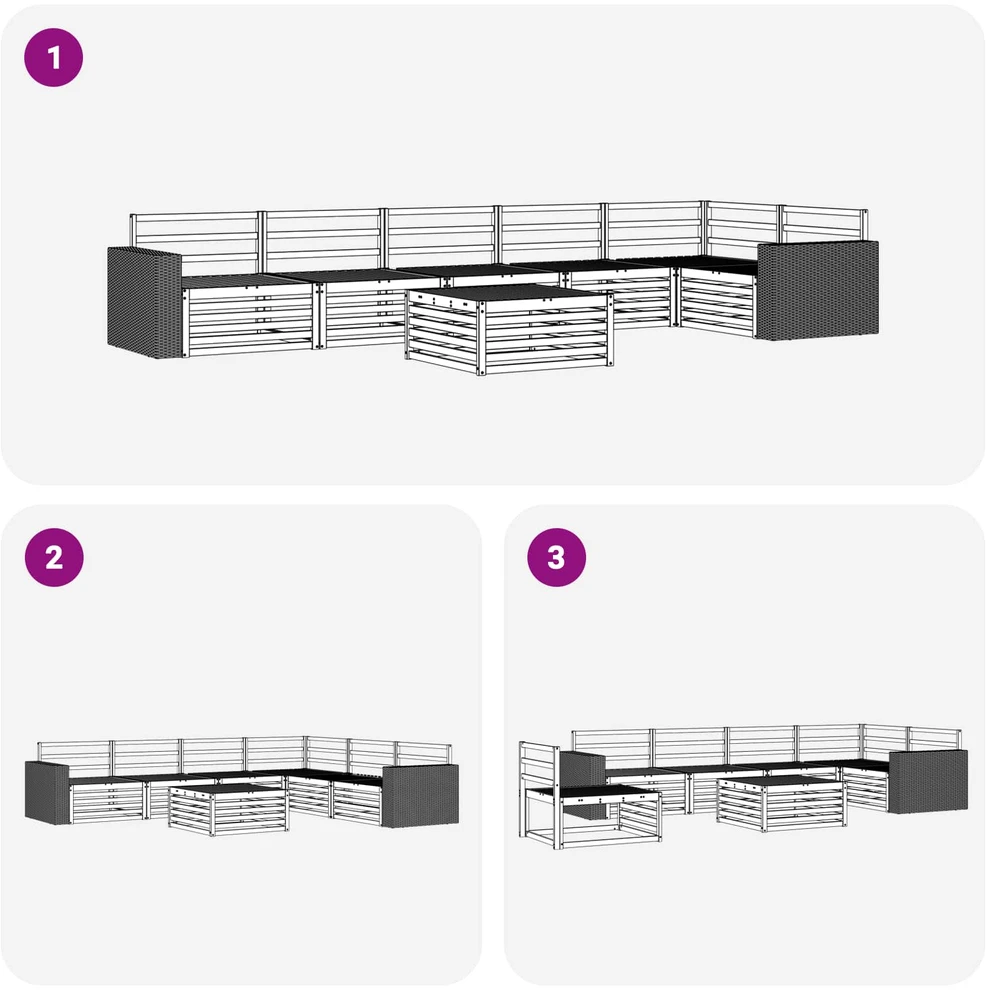 1

2

3