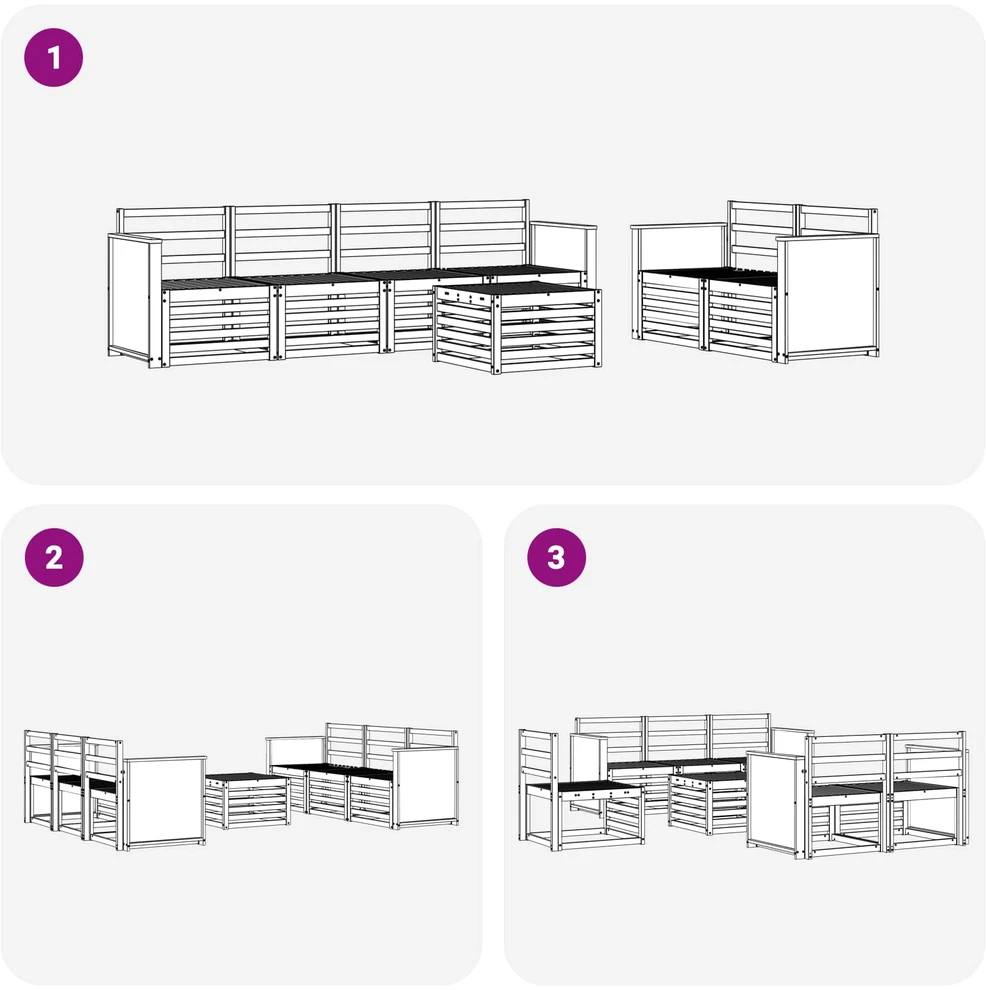 1

2

3