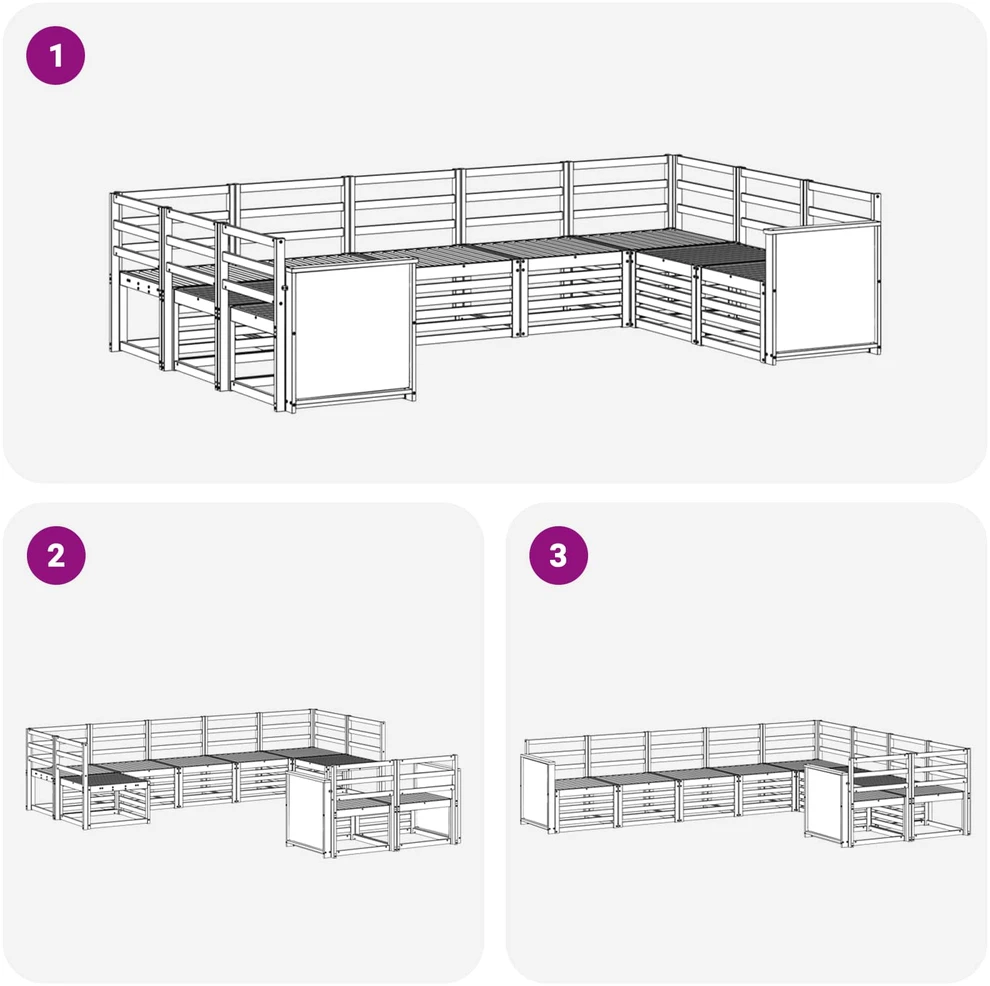 1

2

3