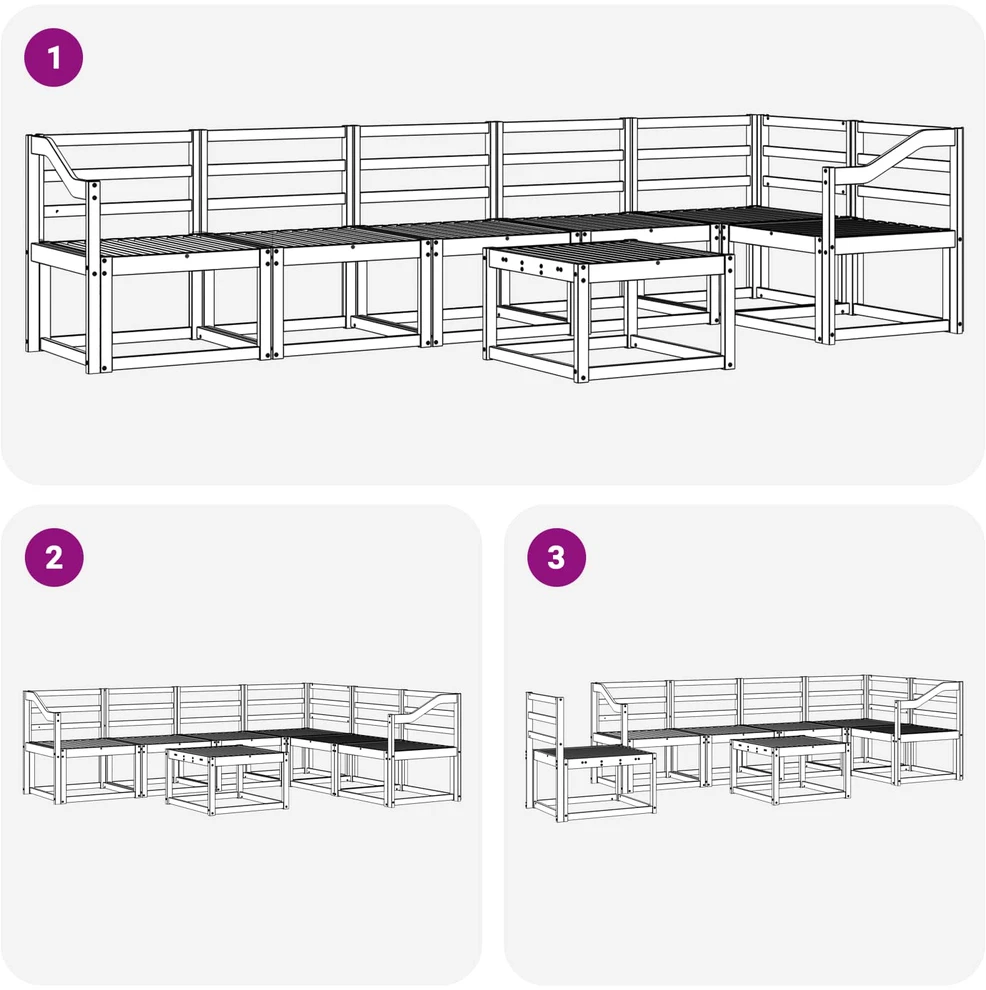 1

2

3