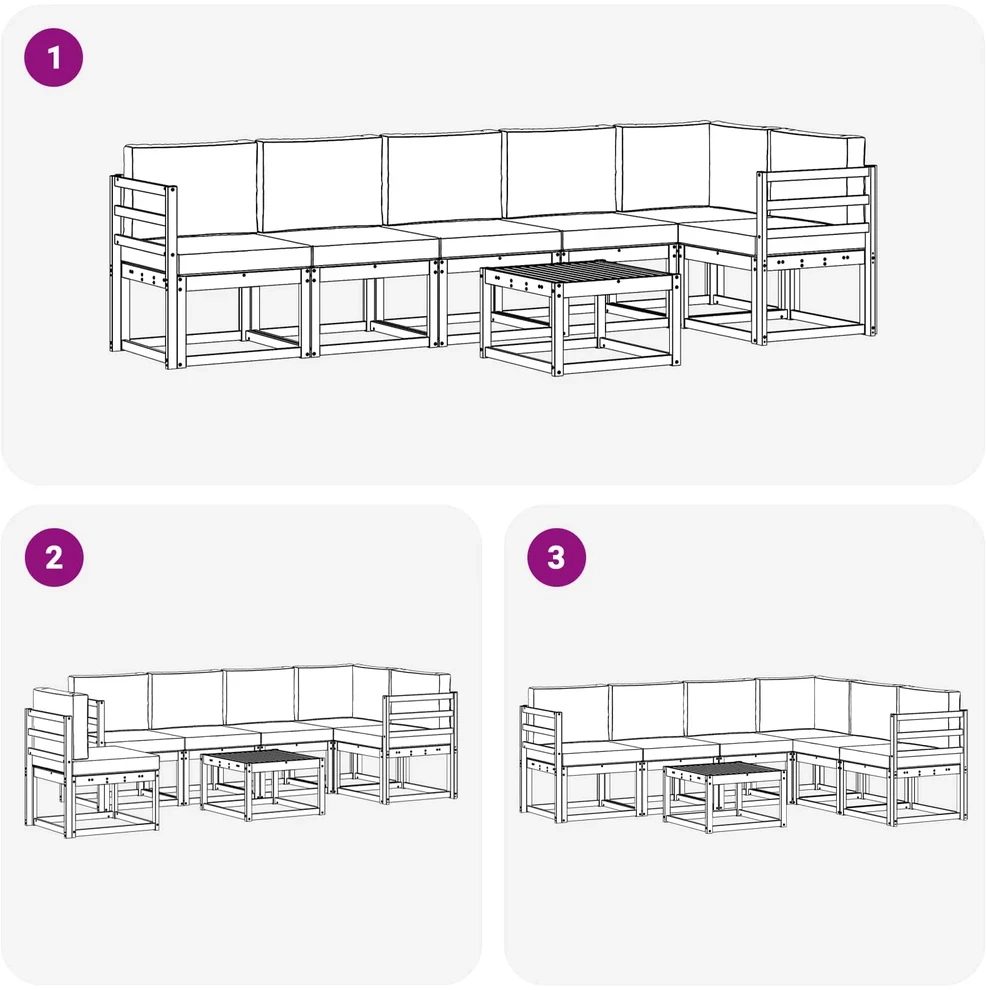 1

2

3