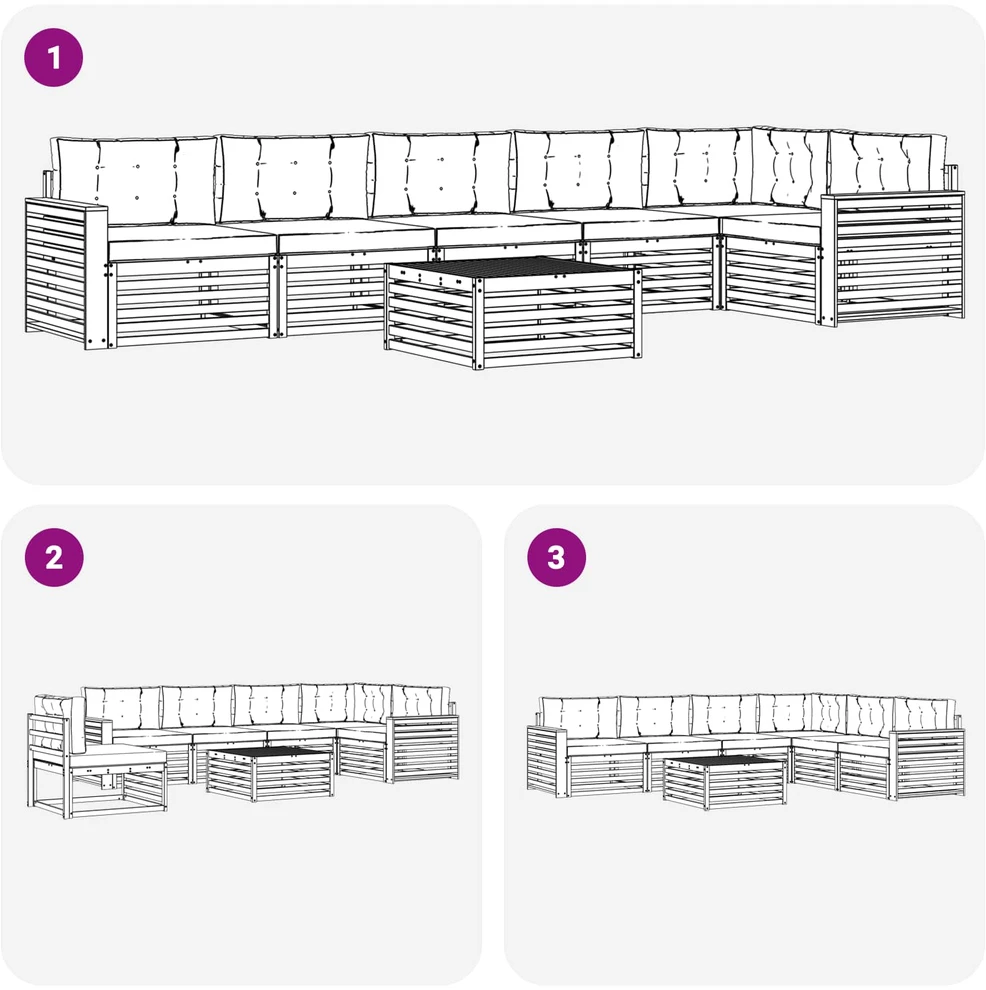 1

2

3