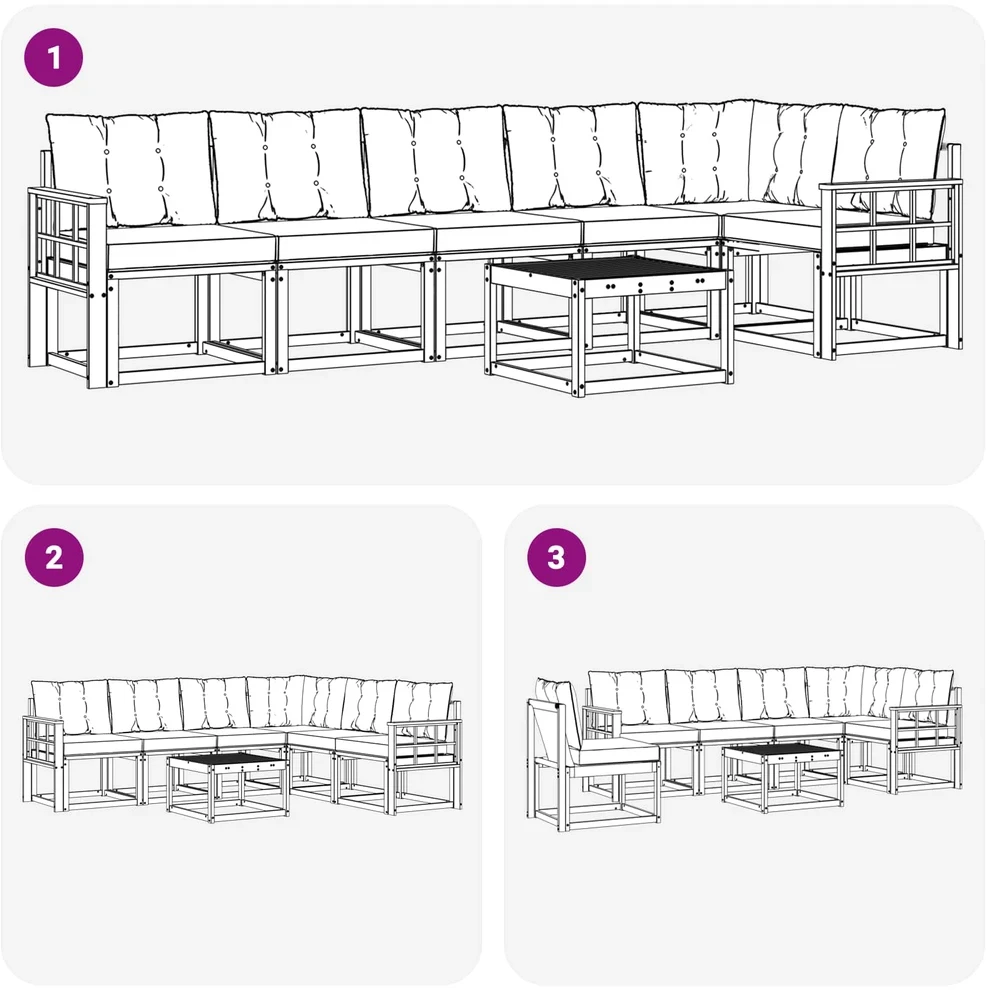 1

2

3