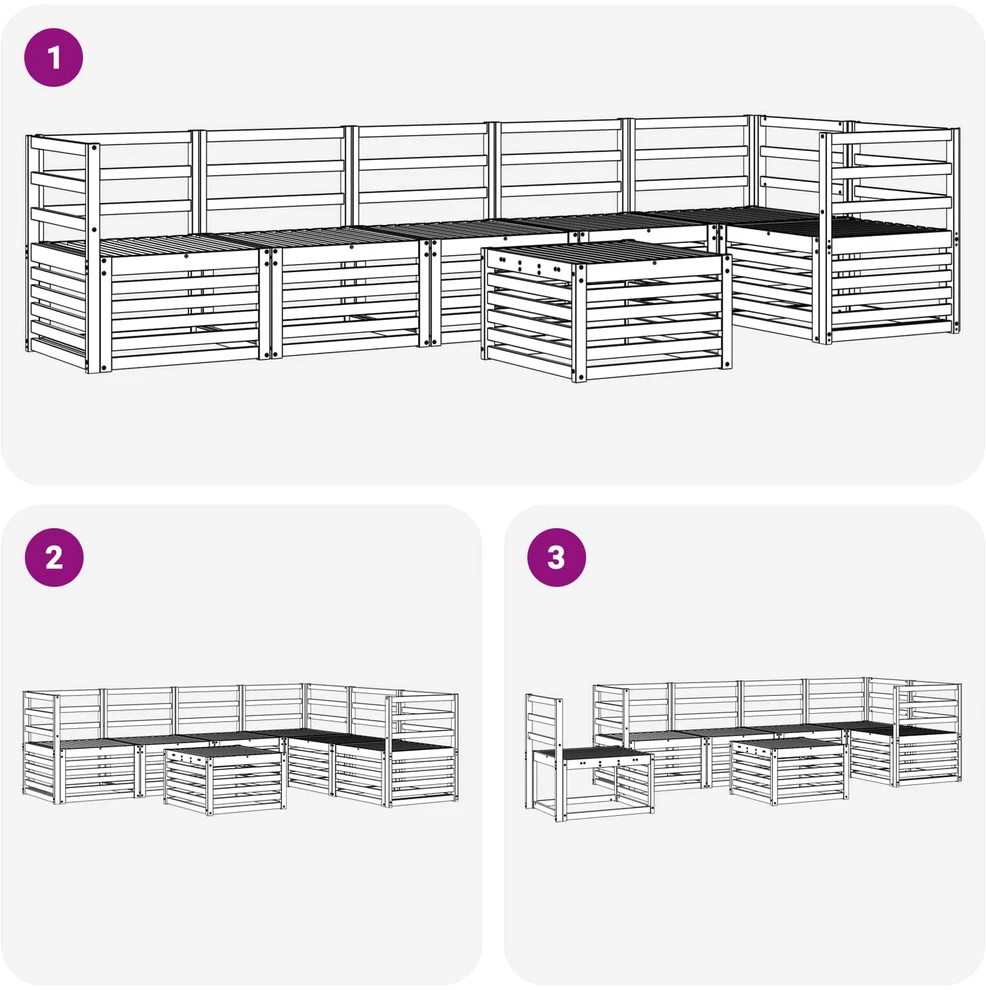 1

2

3