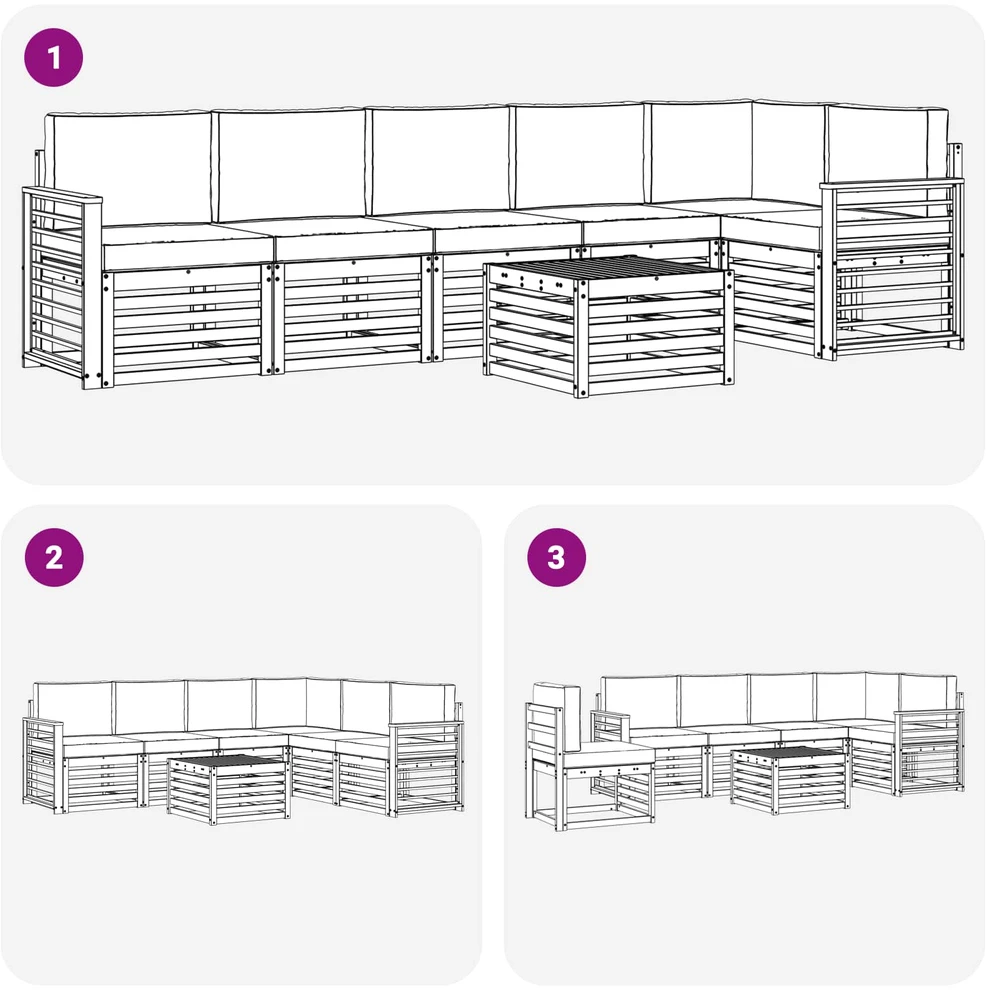 1

2

3