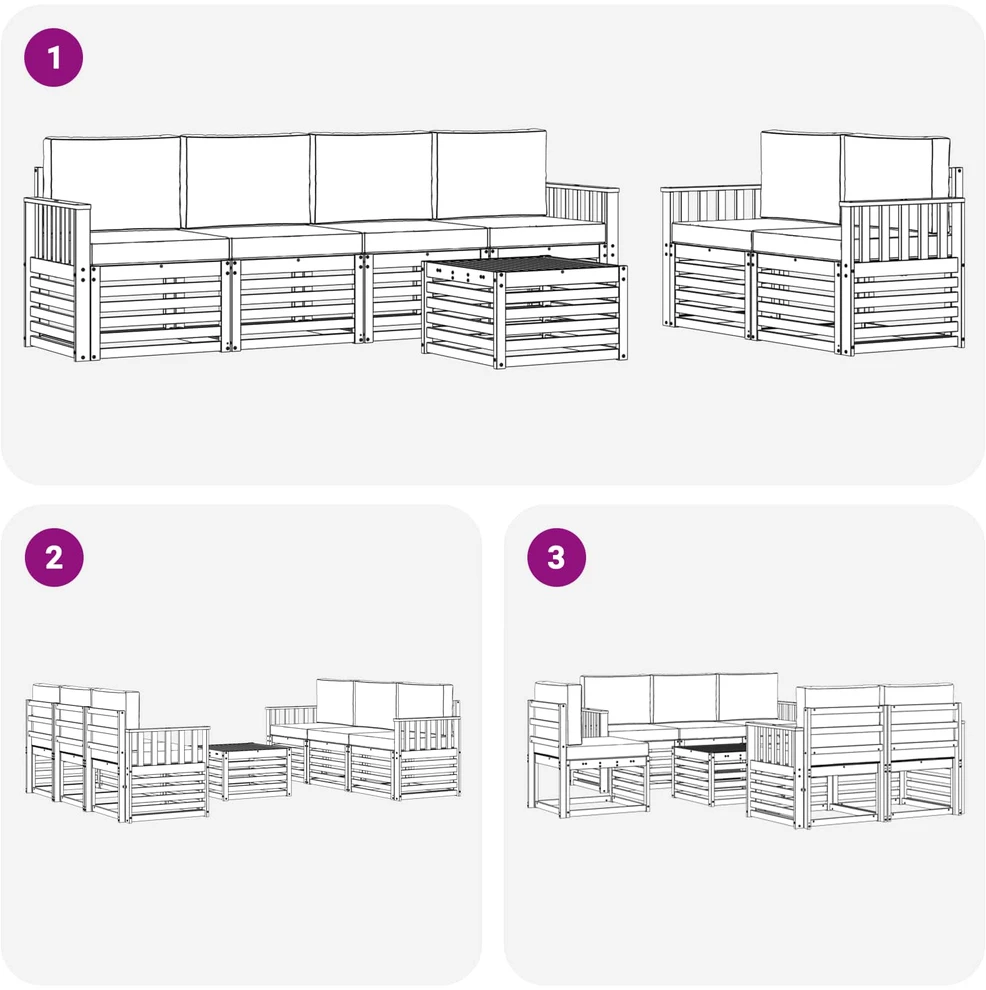 1

2

3