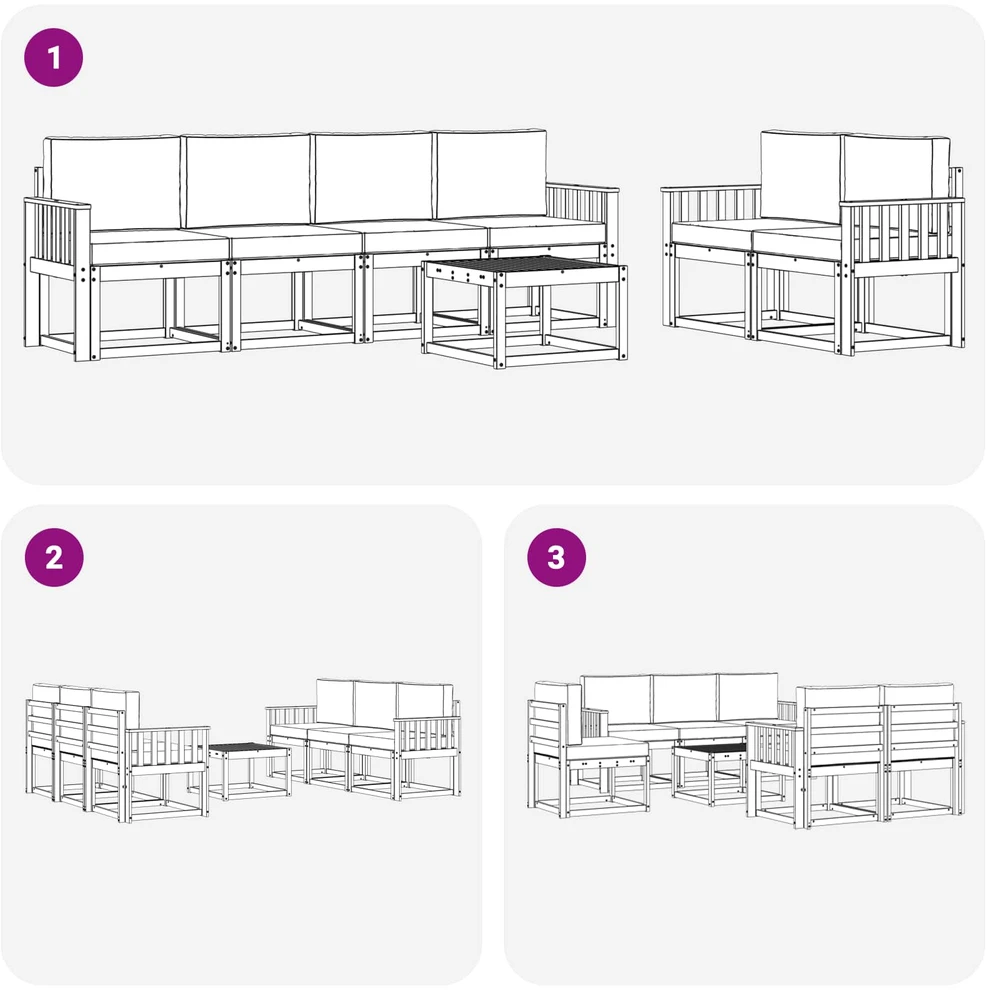 1

2

3