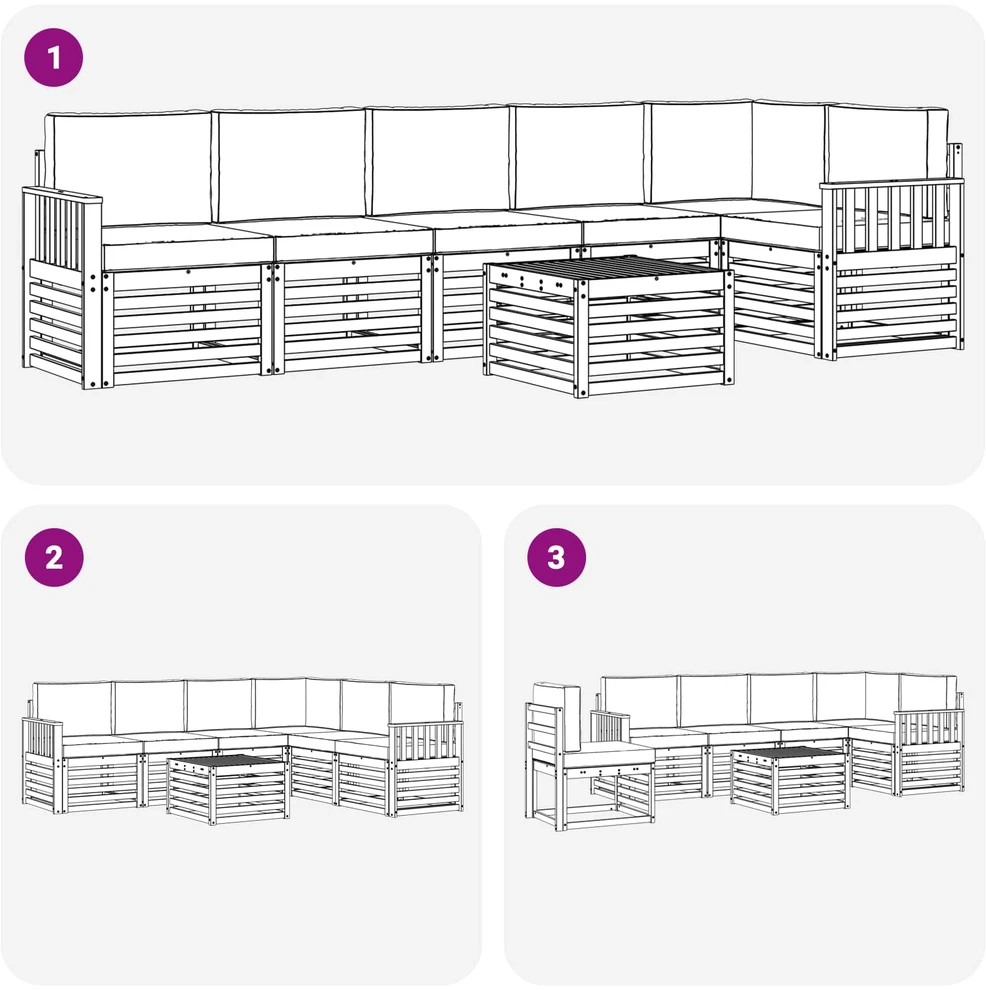 1

2

3