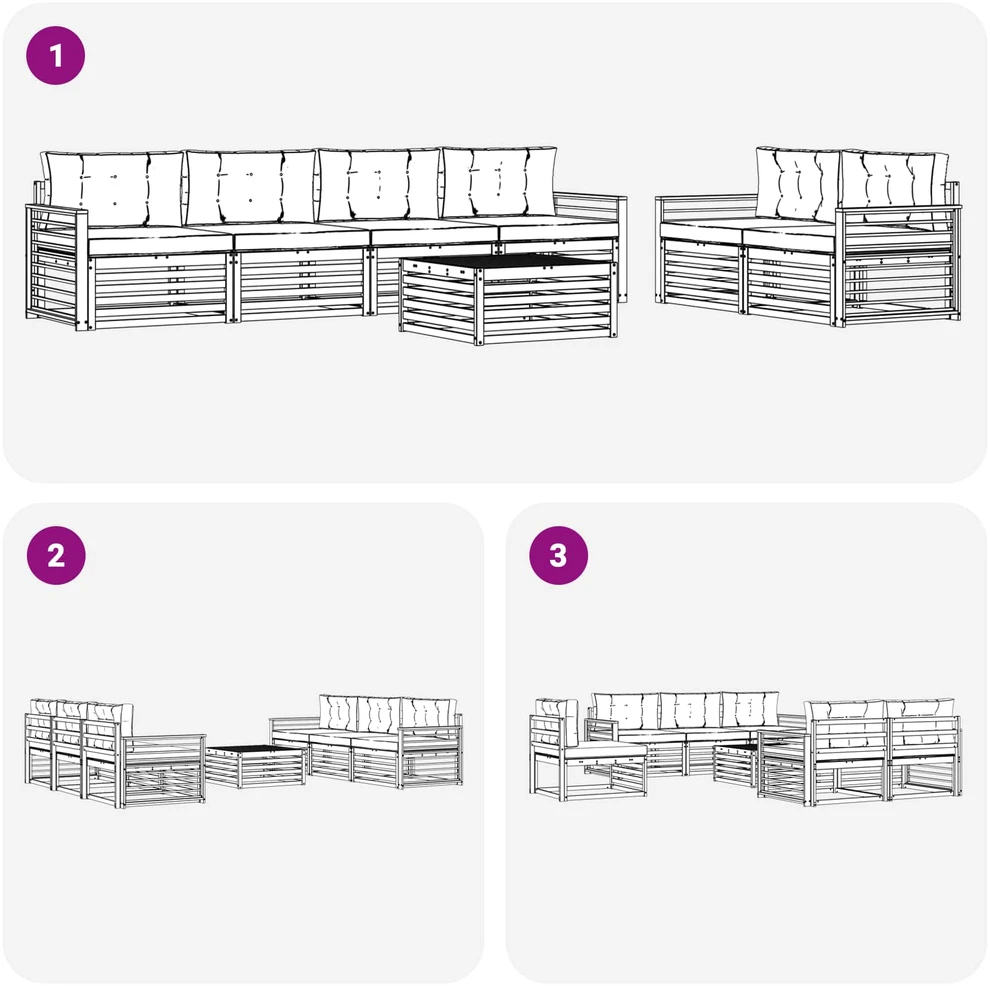 1

2

3