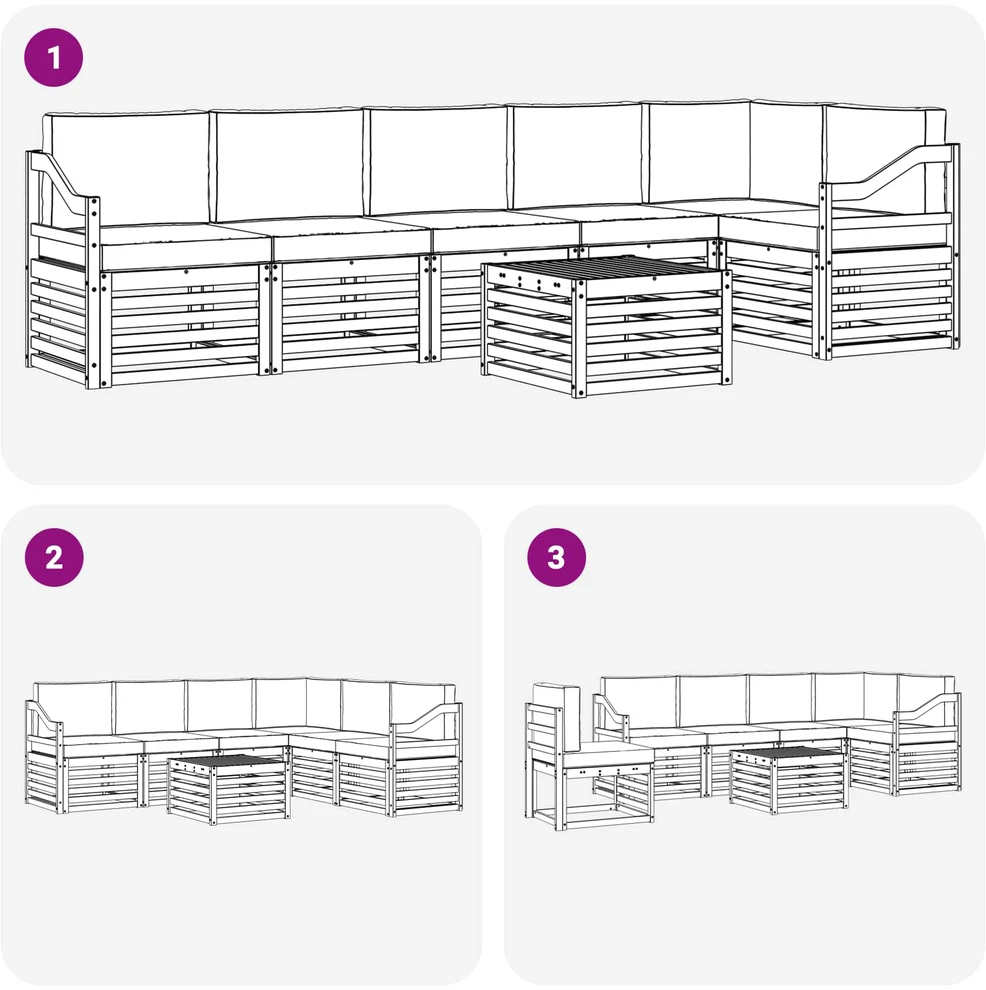 1

2

3