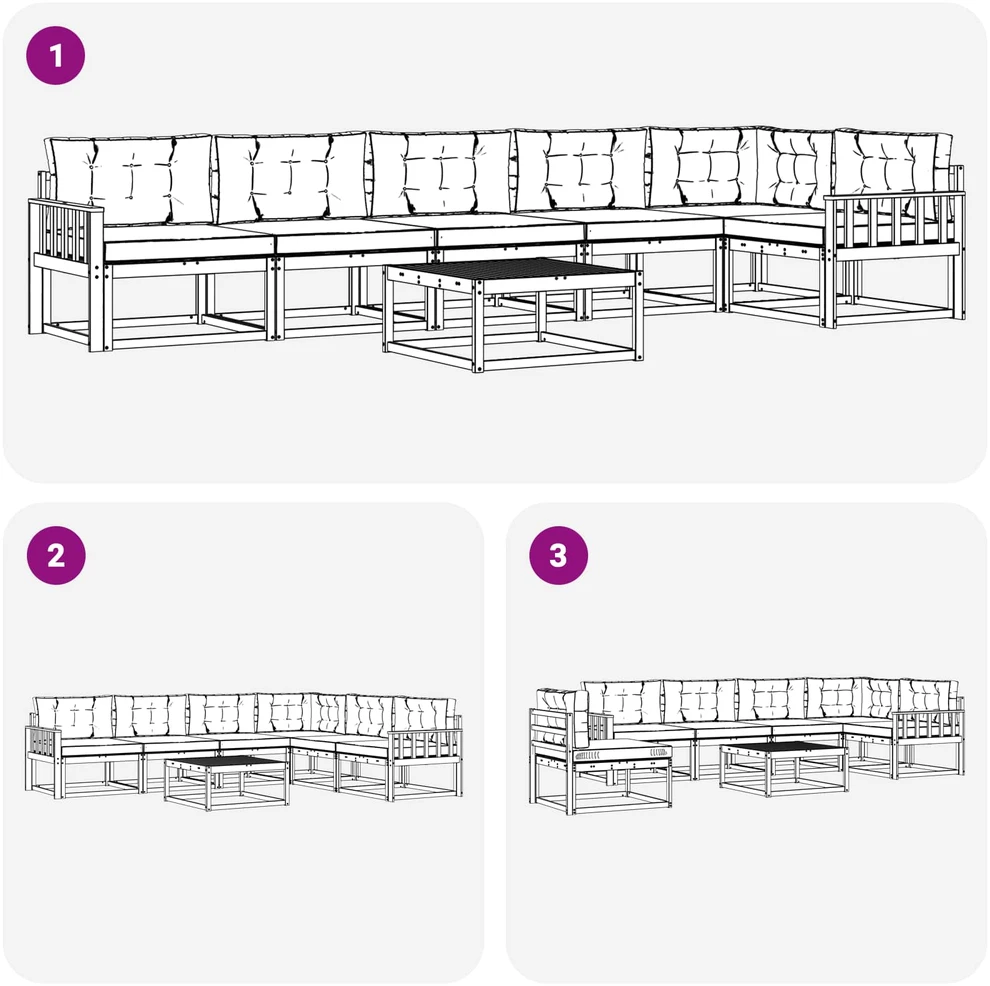 1

2

3