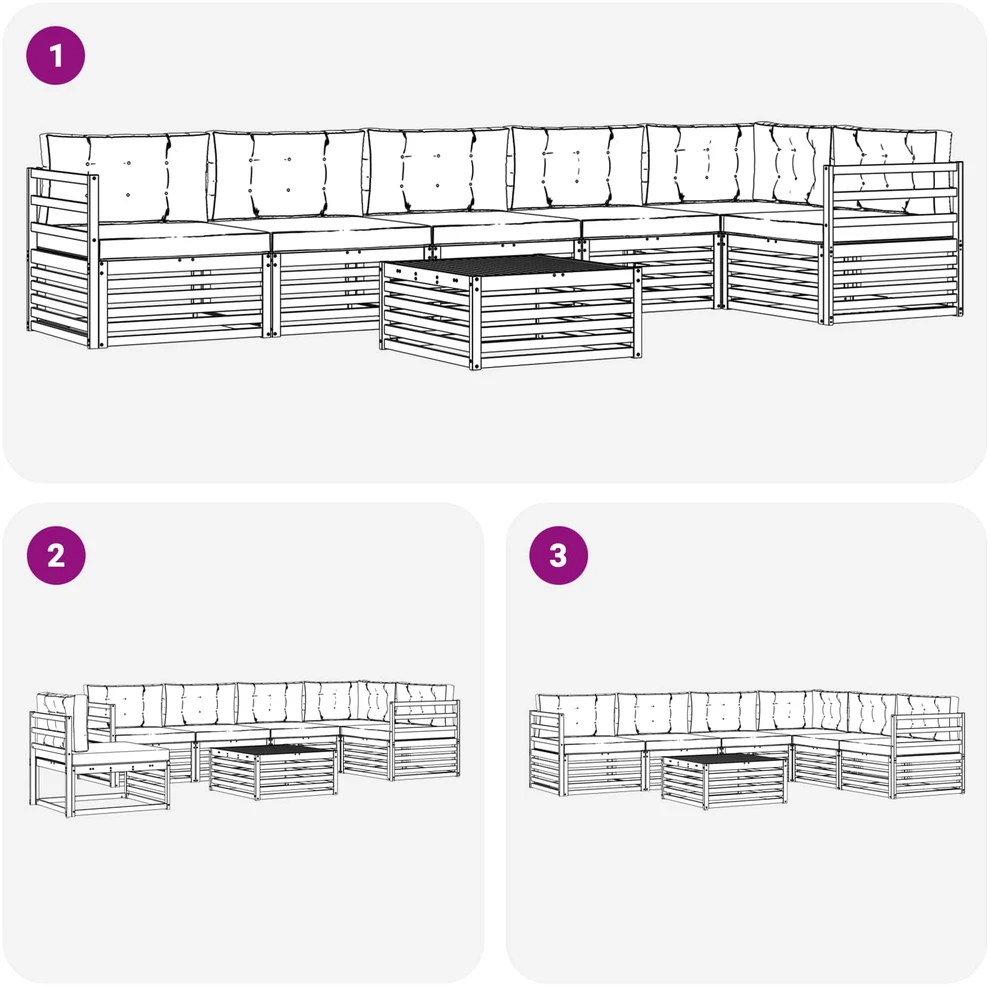 1

2

3