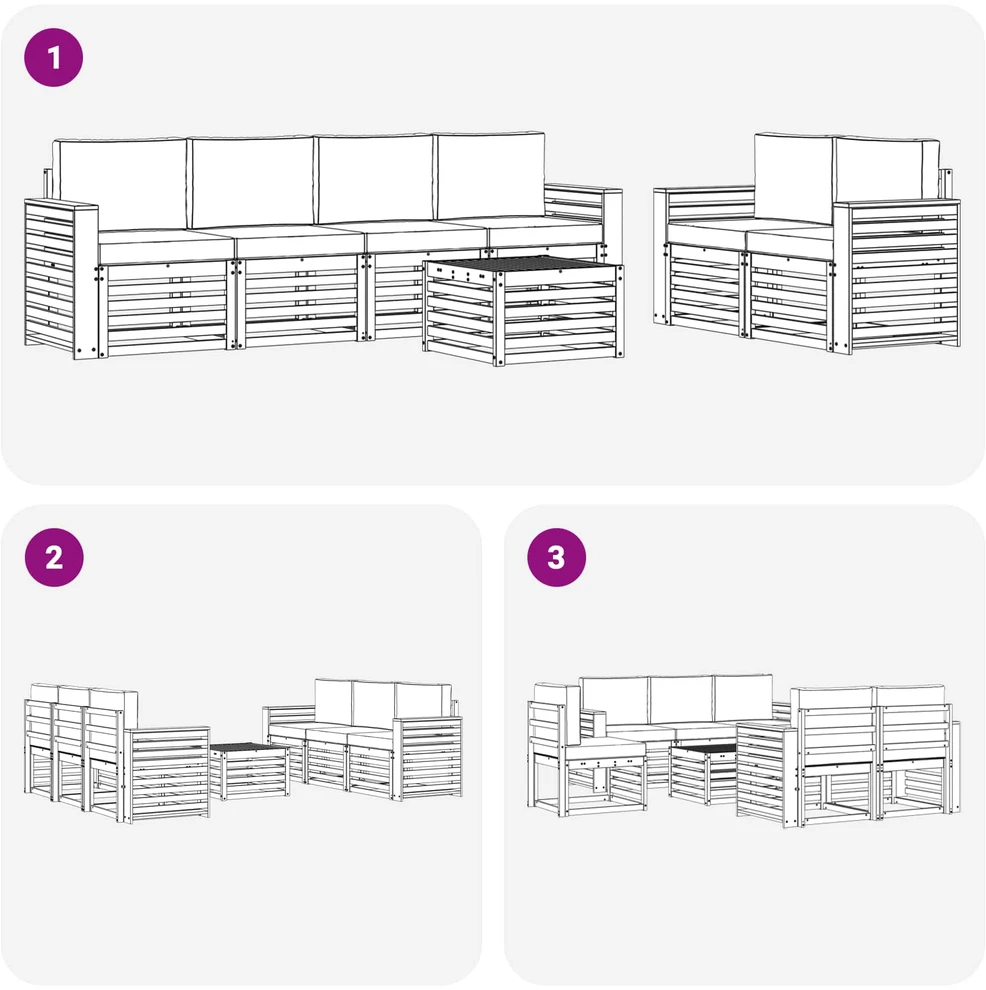 1

2

3