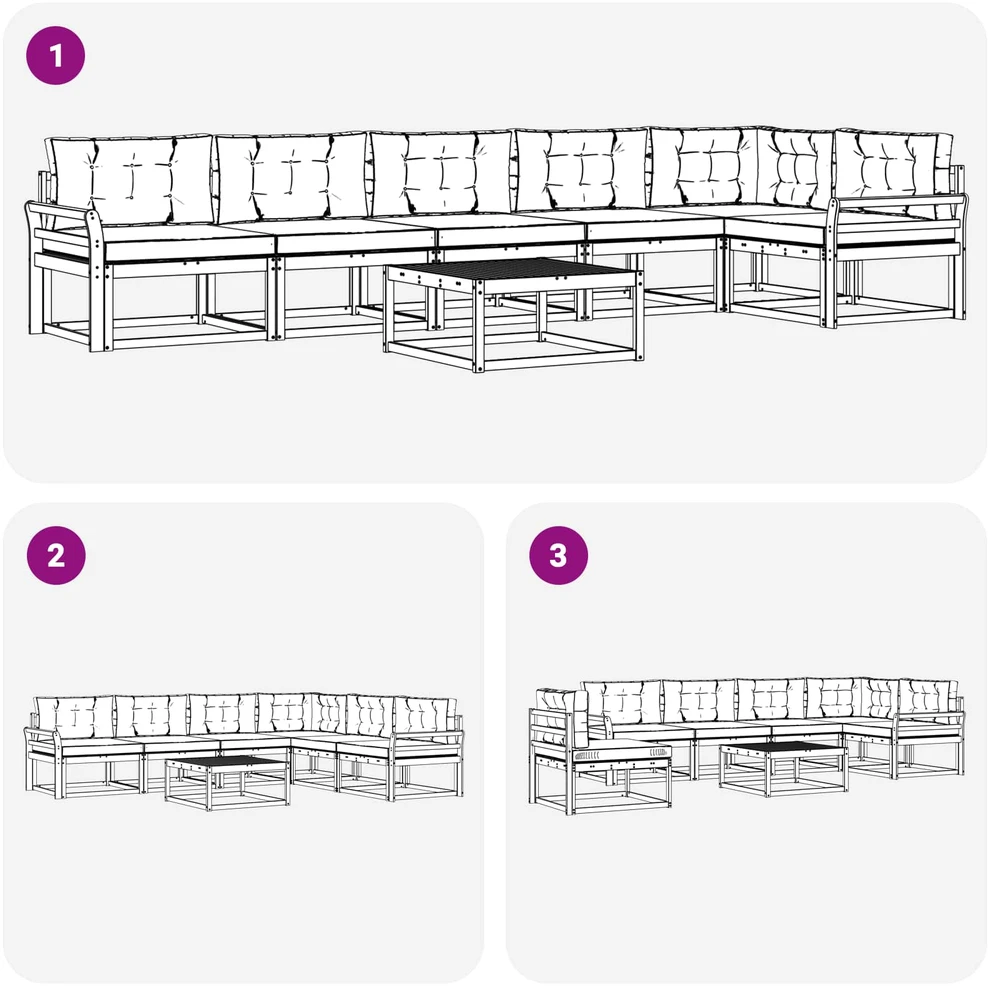 1

2

3