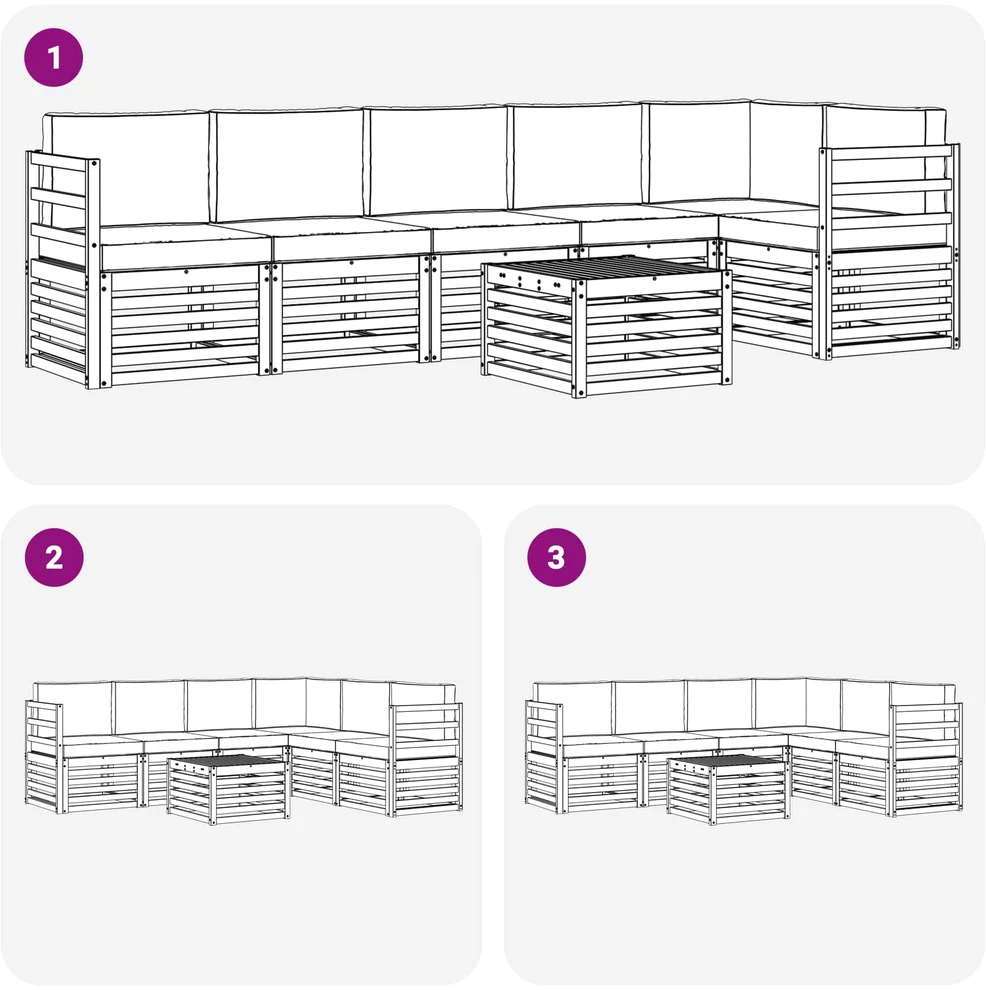 1

2

3