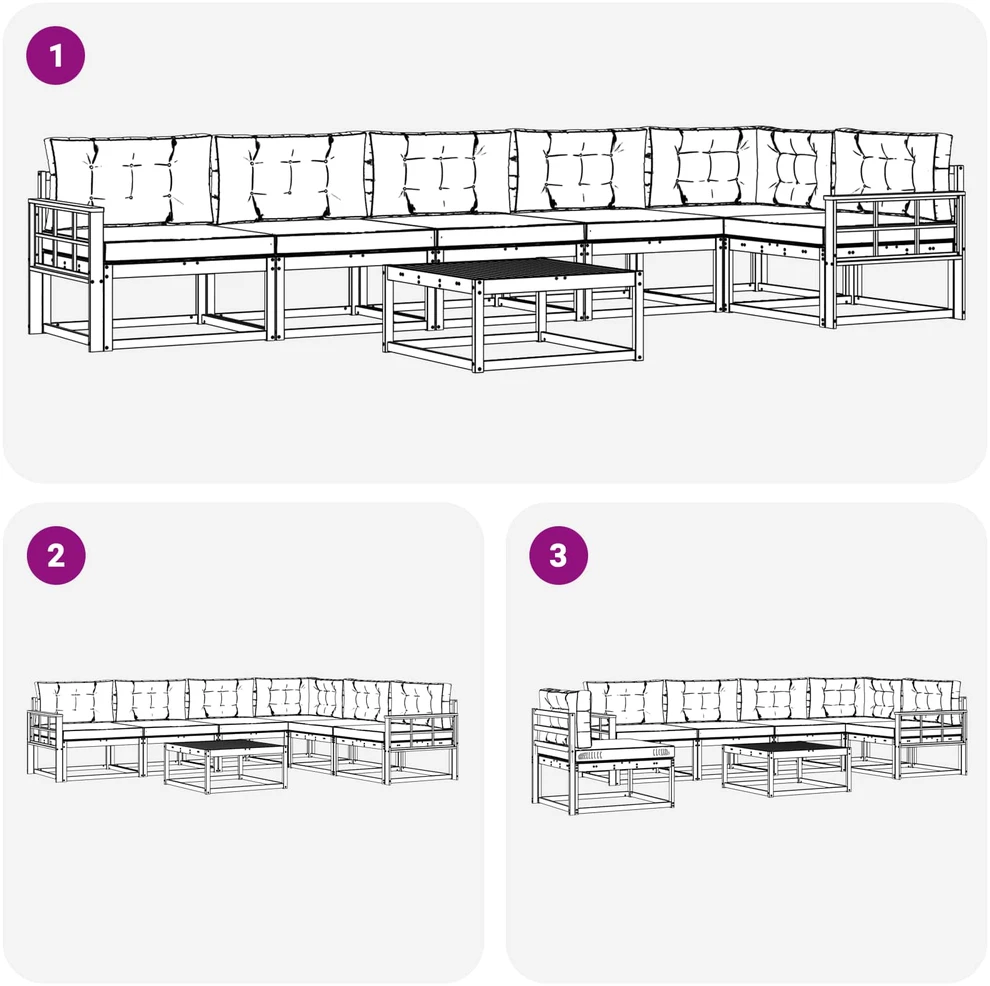 1

2

3