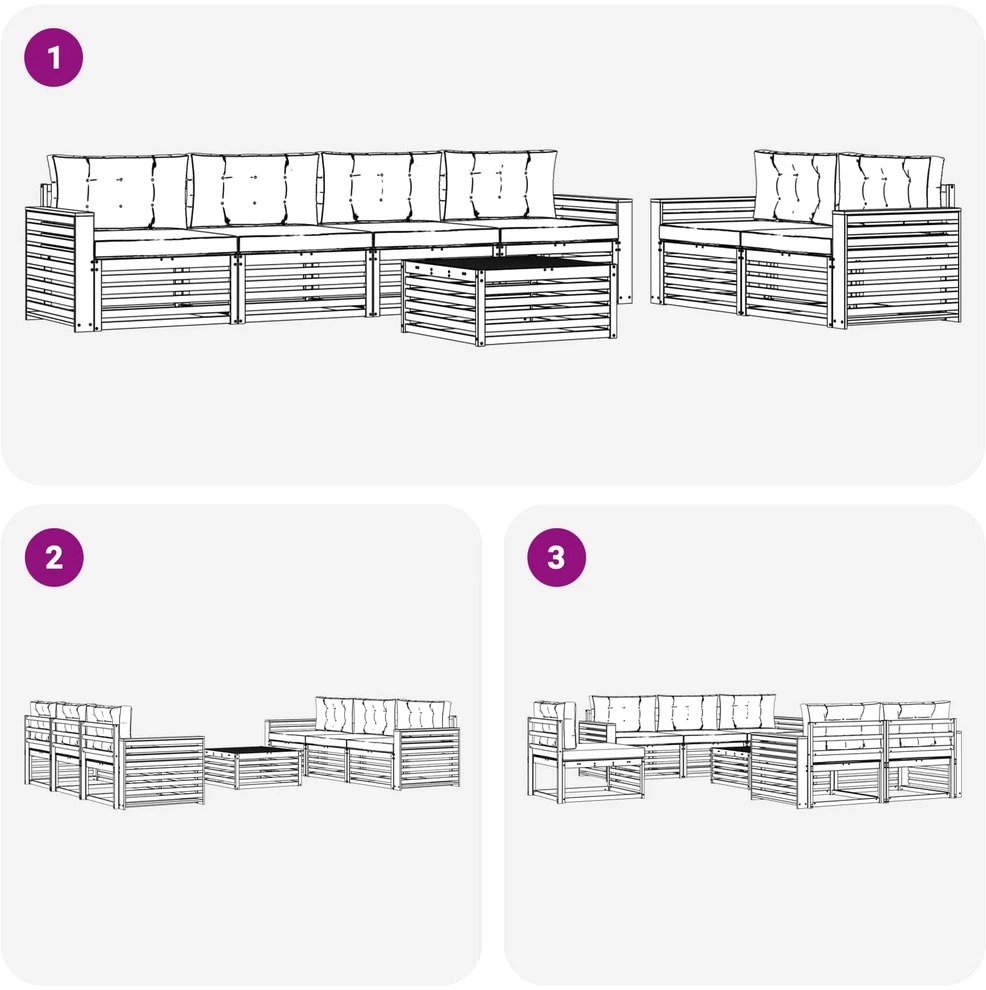 1

2

3