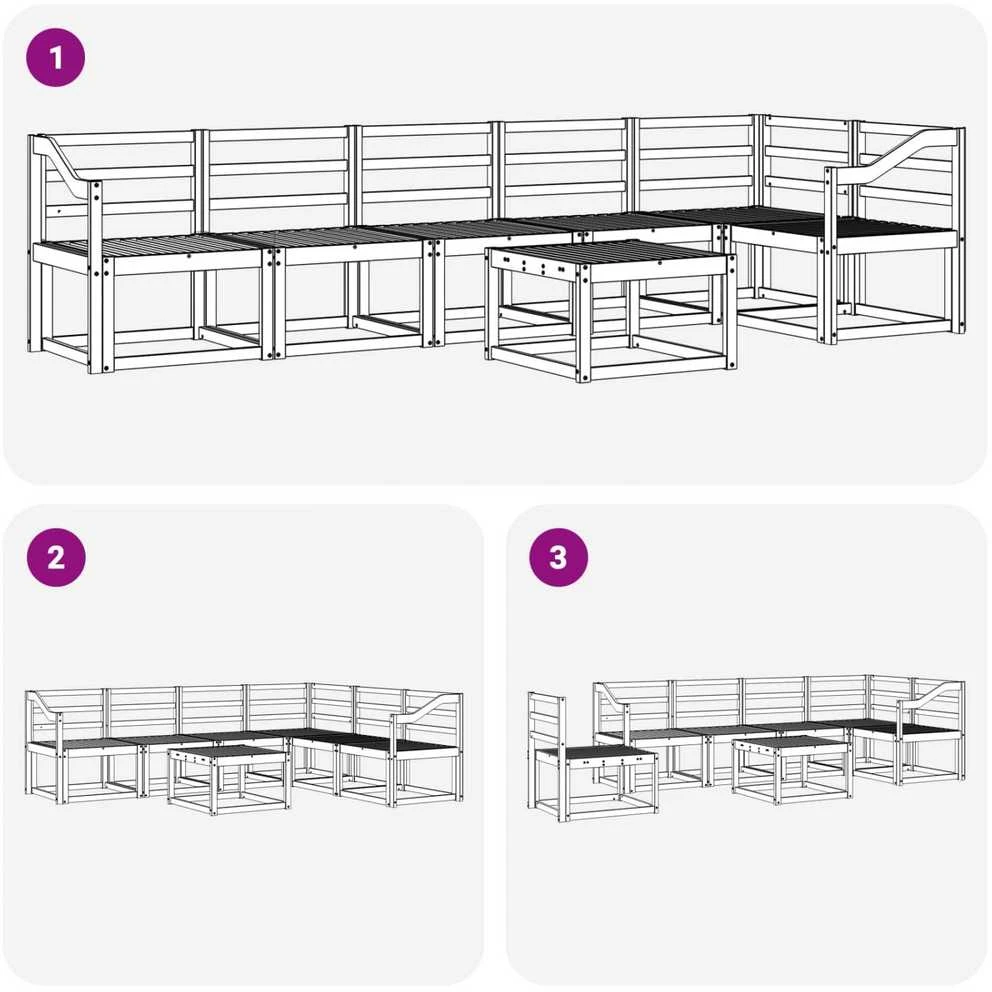 1

2

3