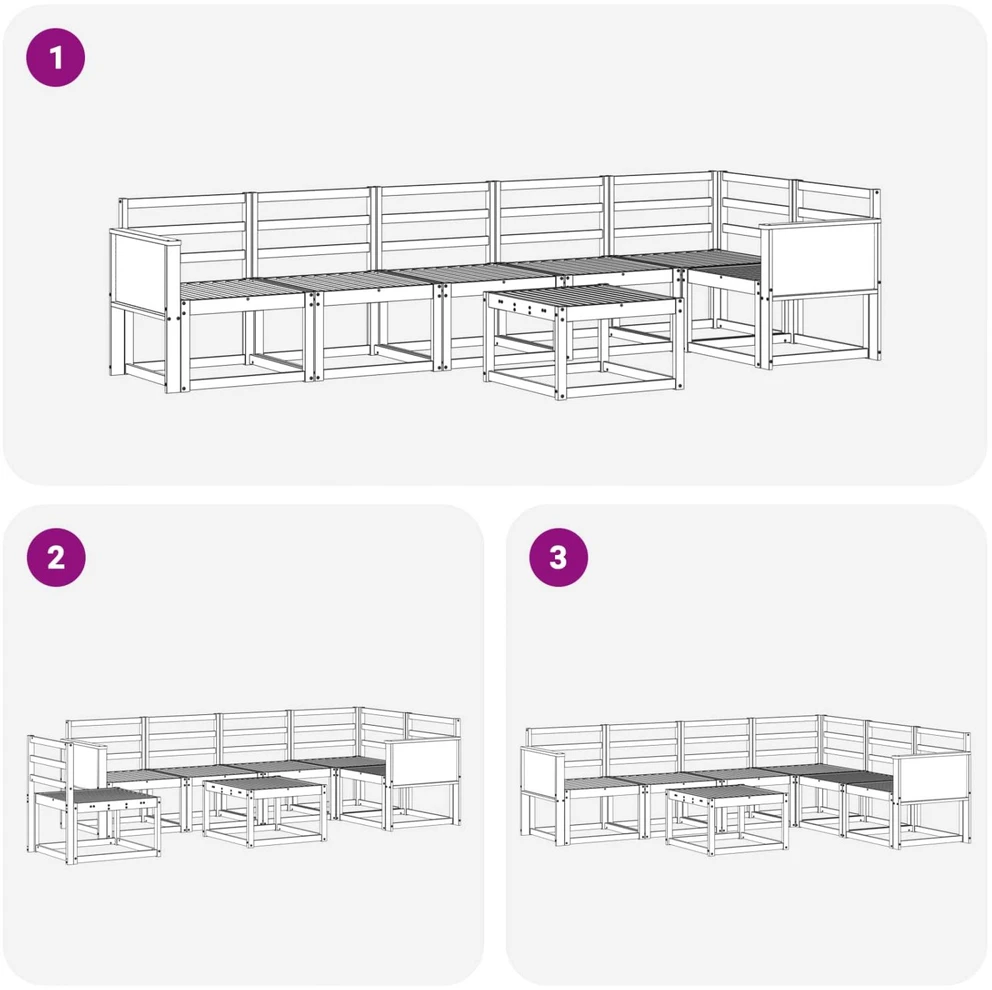 1

2

3