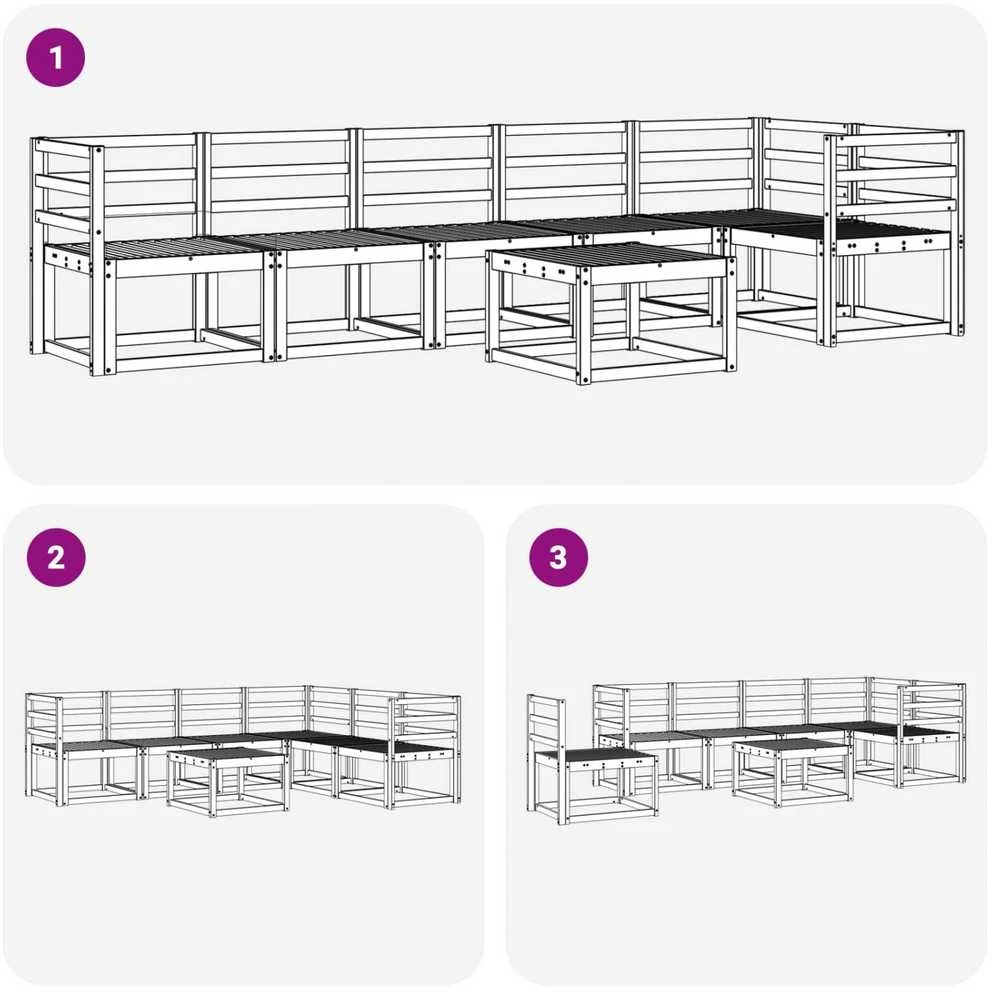 1

2

3