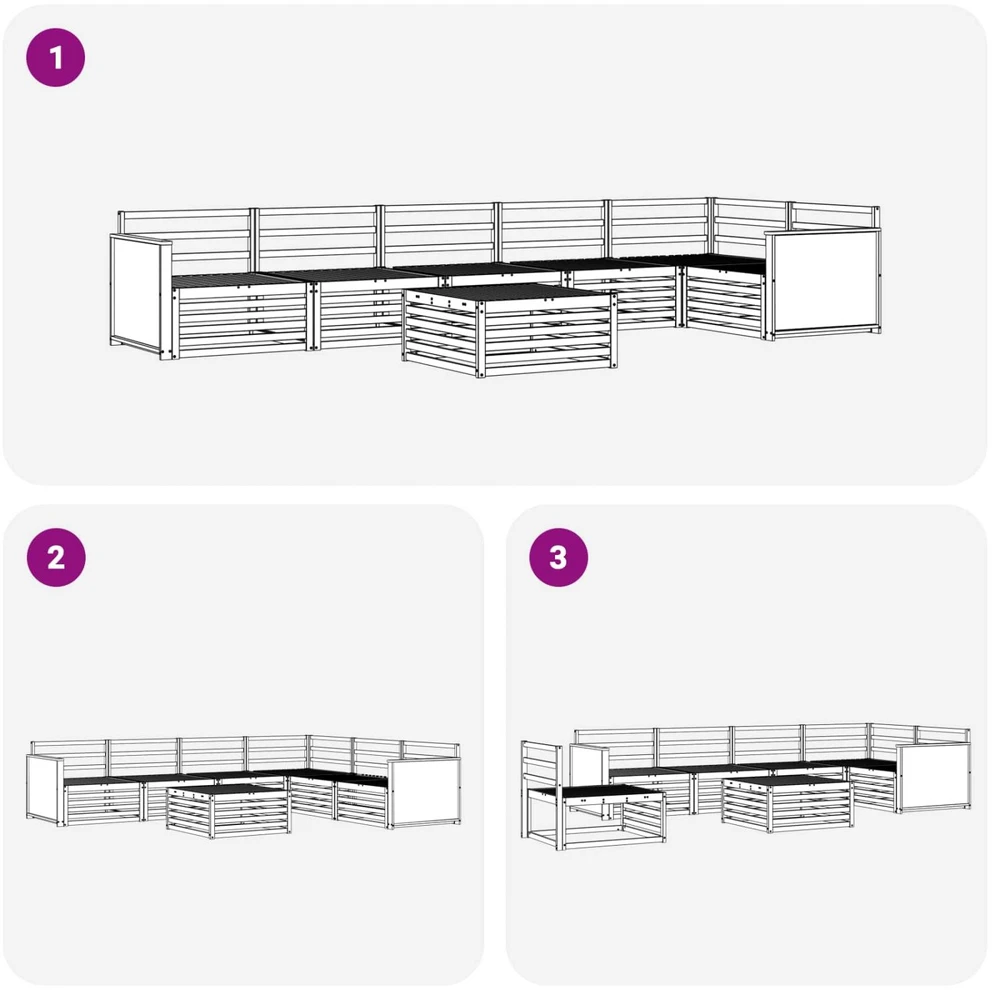 1

2

3