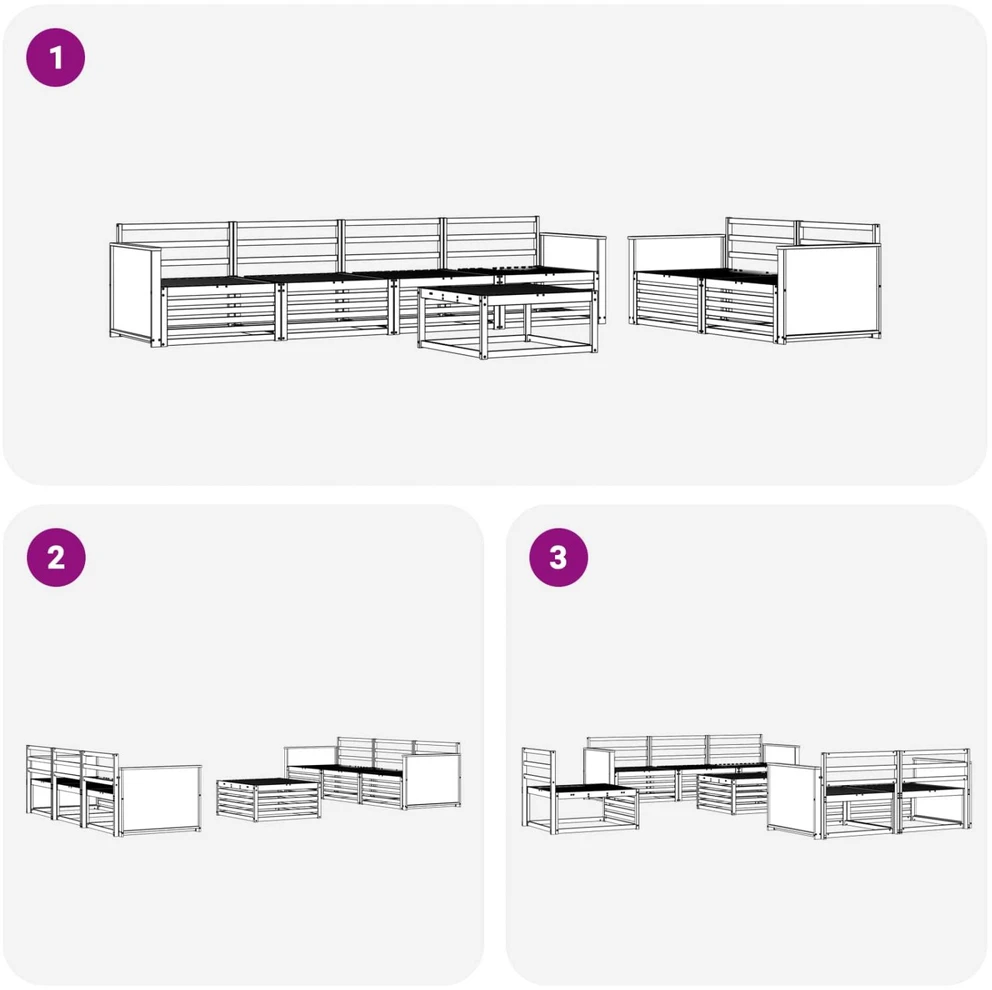 1

2

3