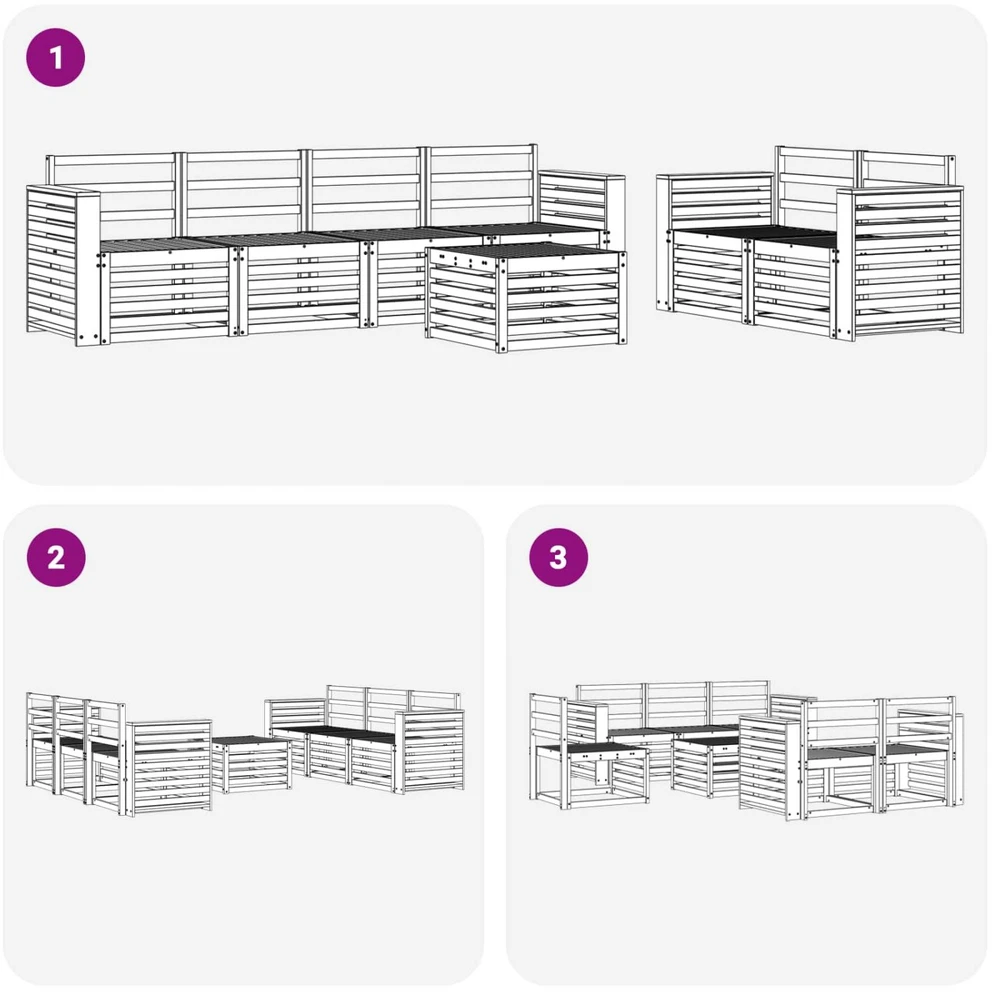 1

2

3