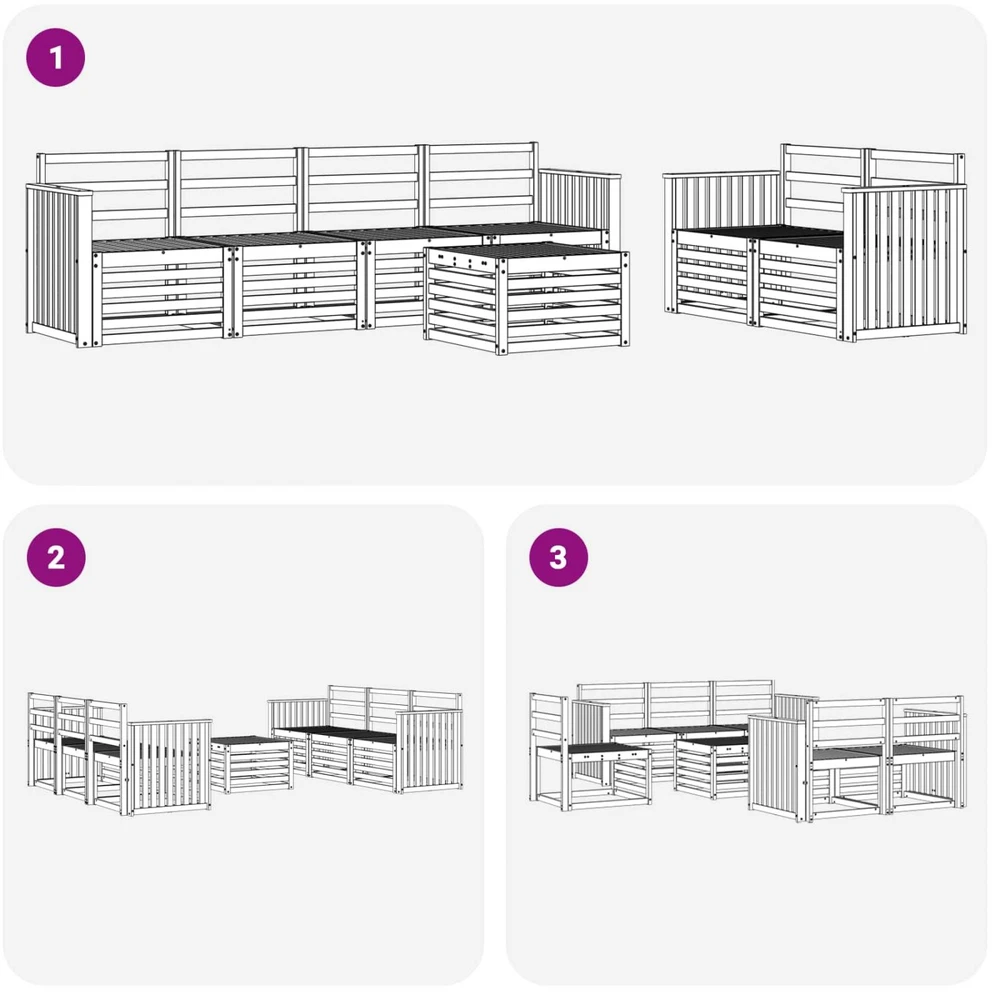 1

2

3