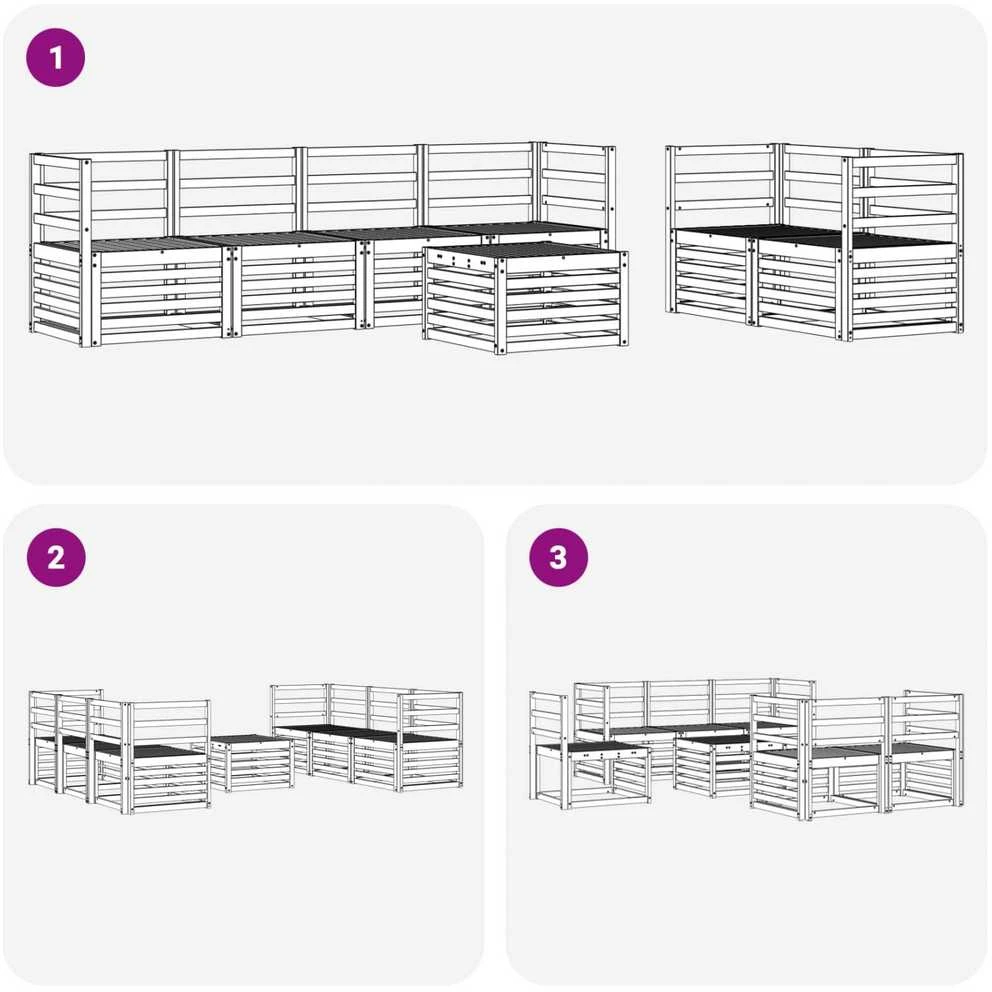 1

2

3