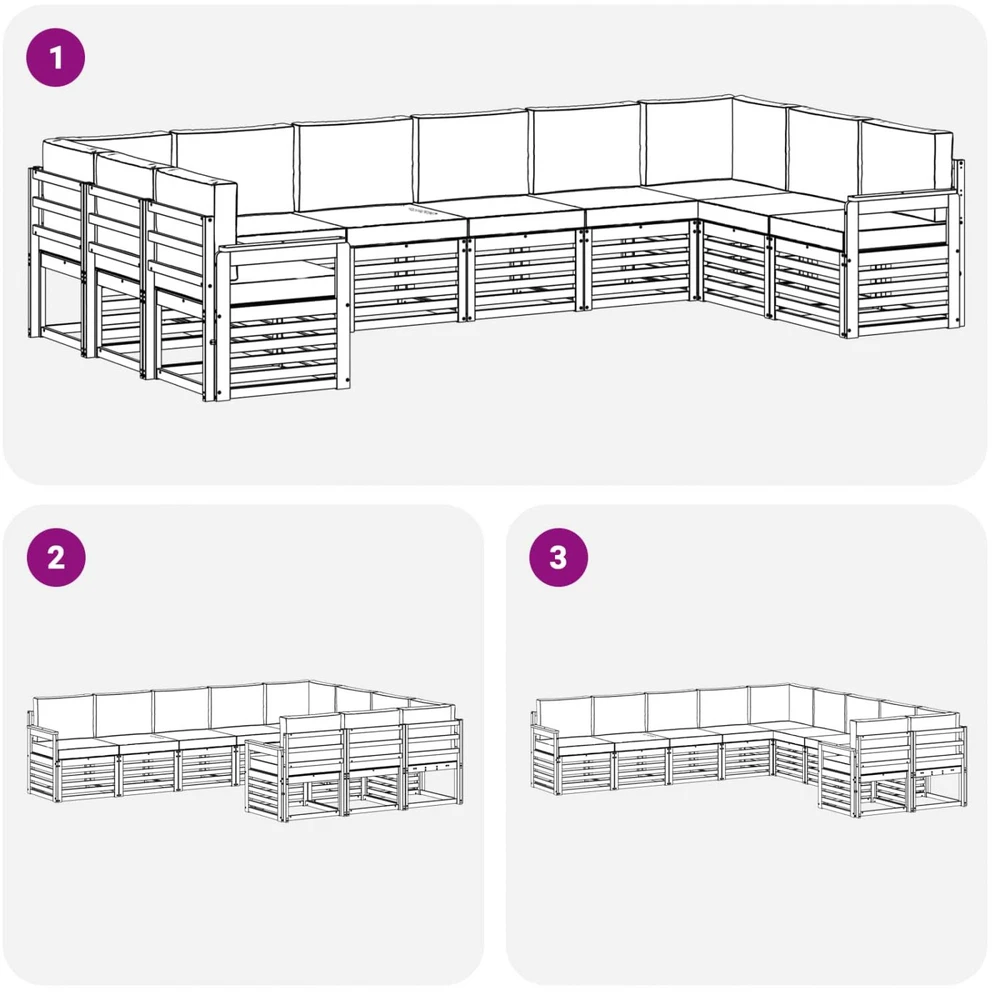 1

2

3