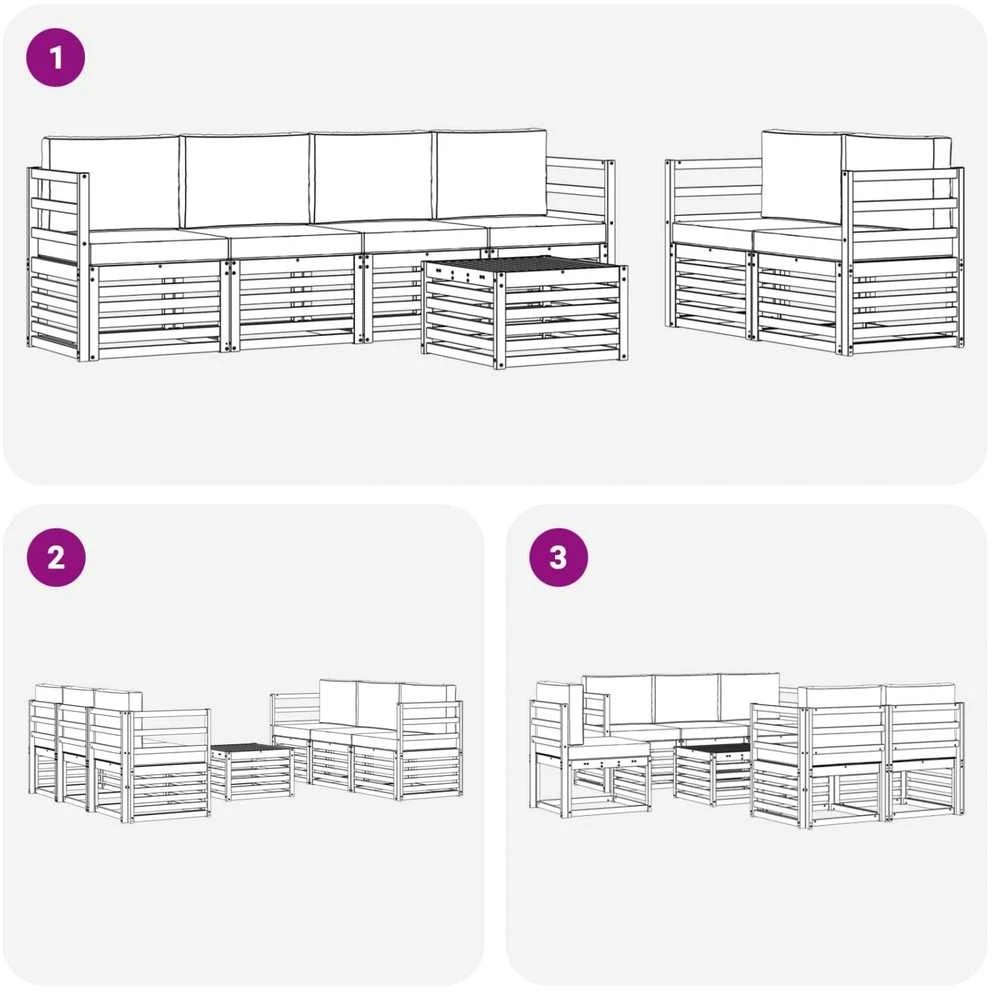 1

2

3