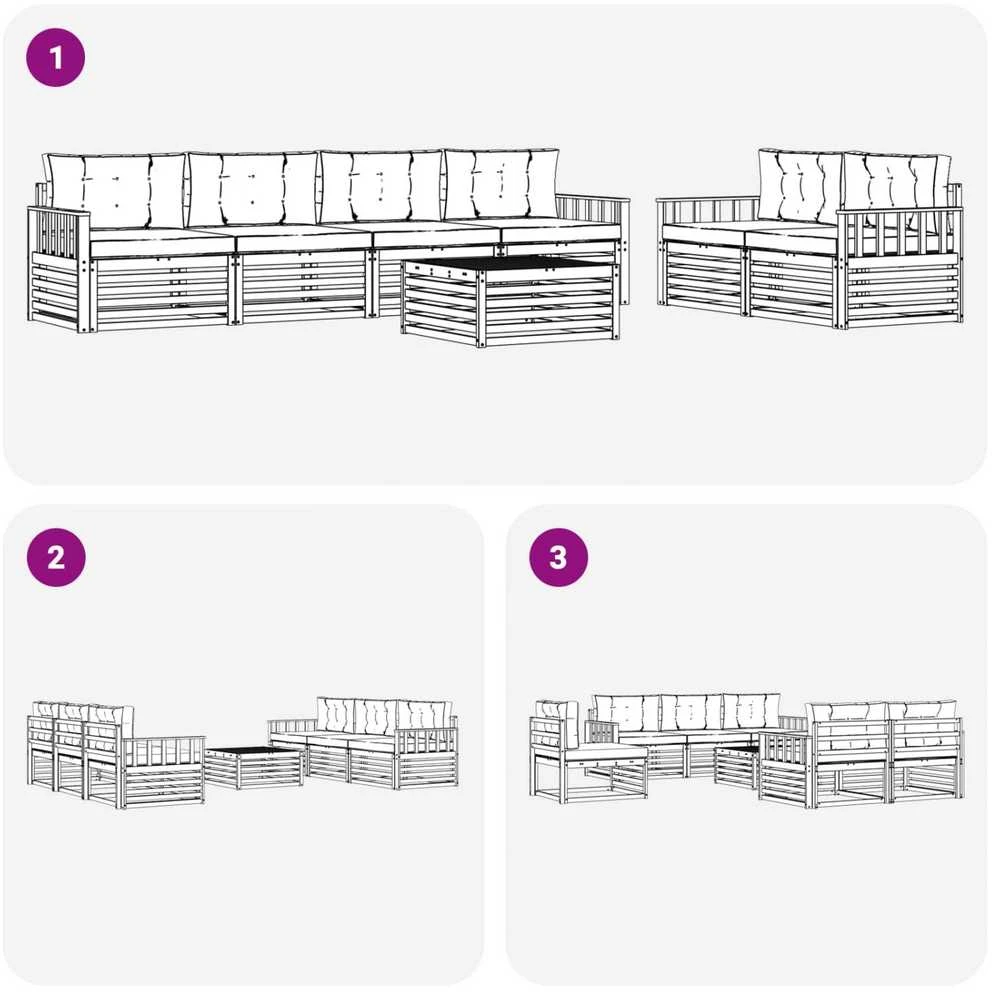 1

2

3