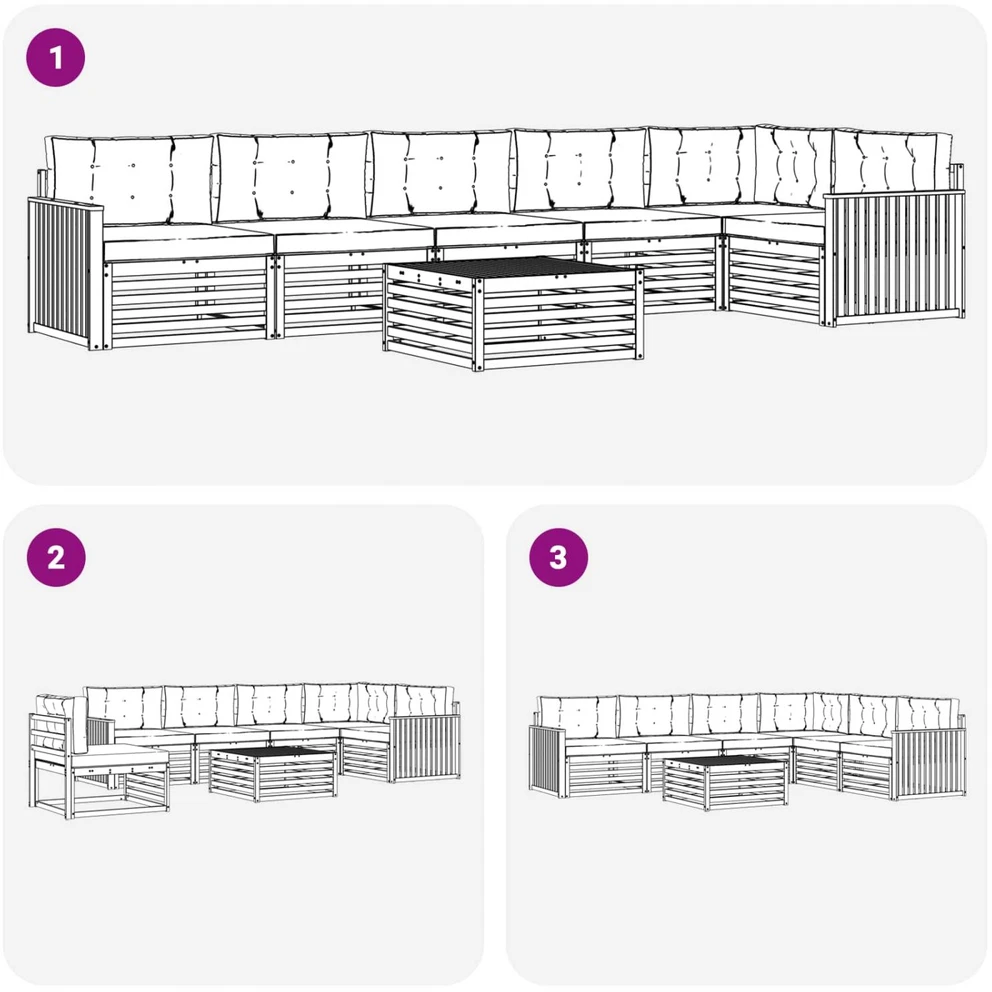 1

2

3