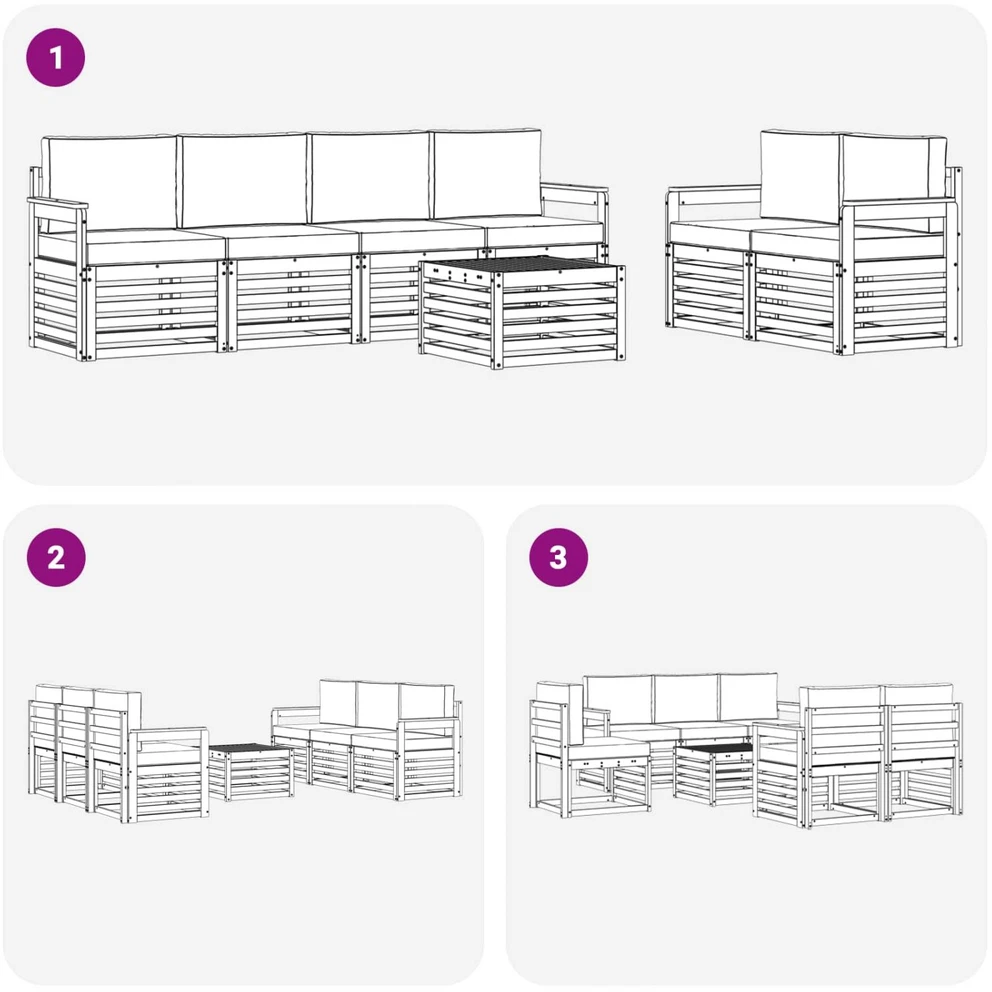 1

2

3