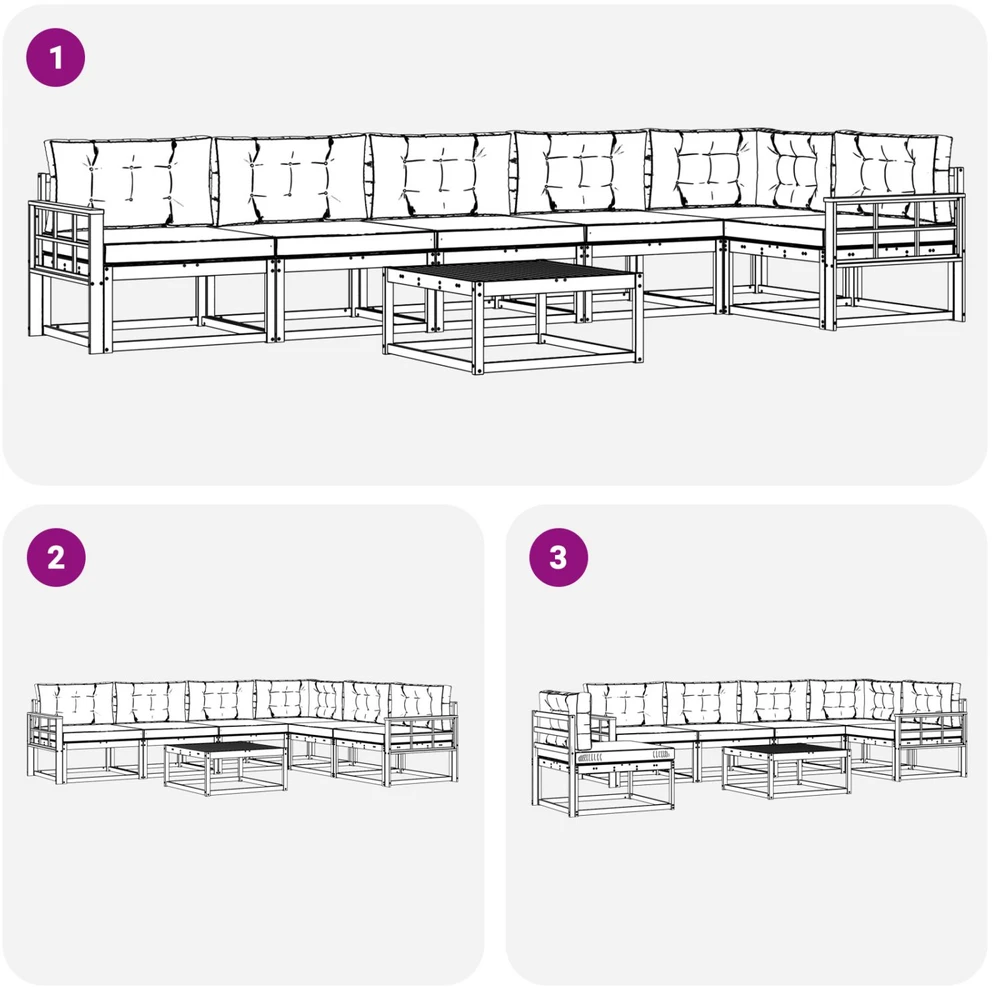 1

2

3