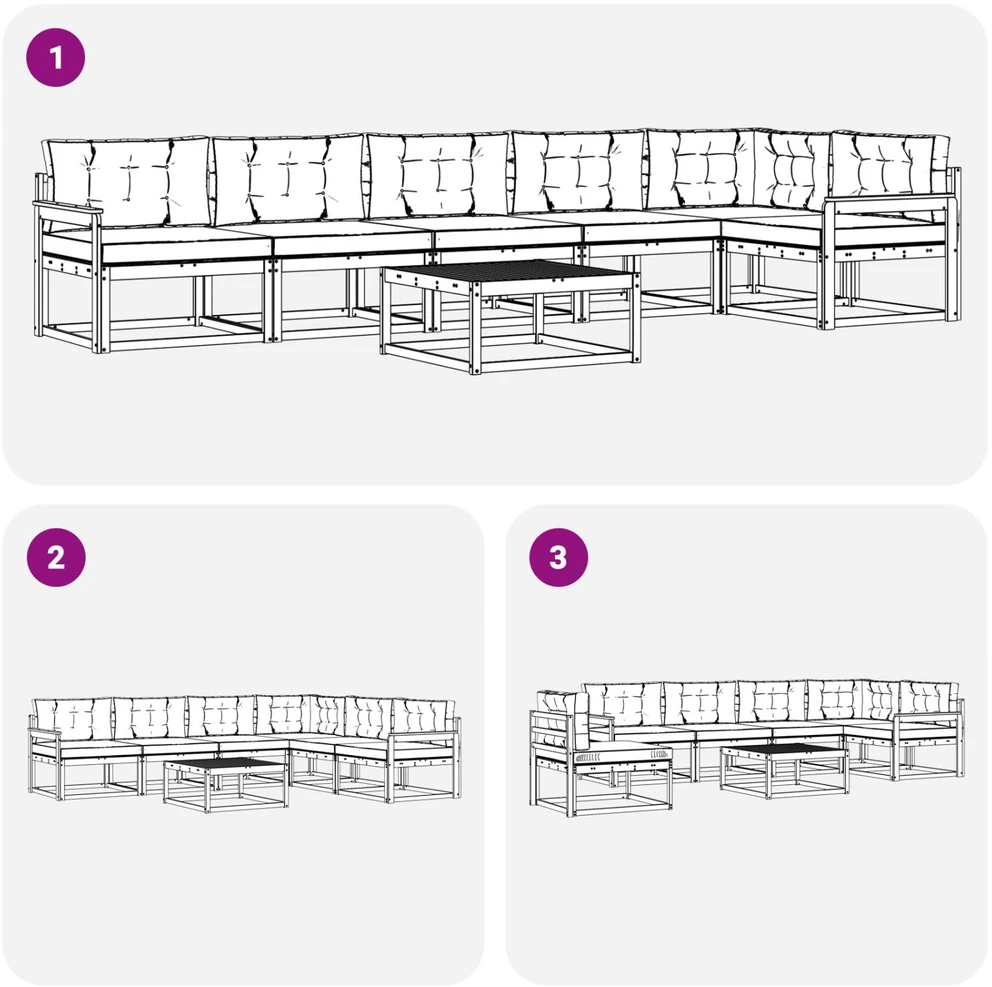 1

2

3