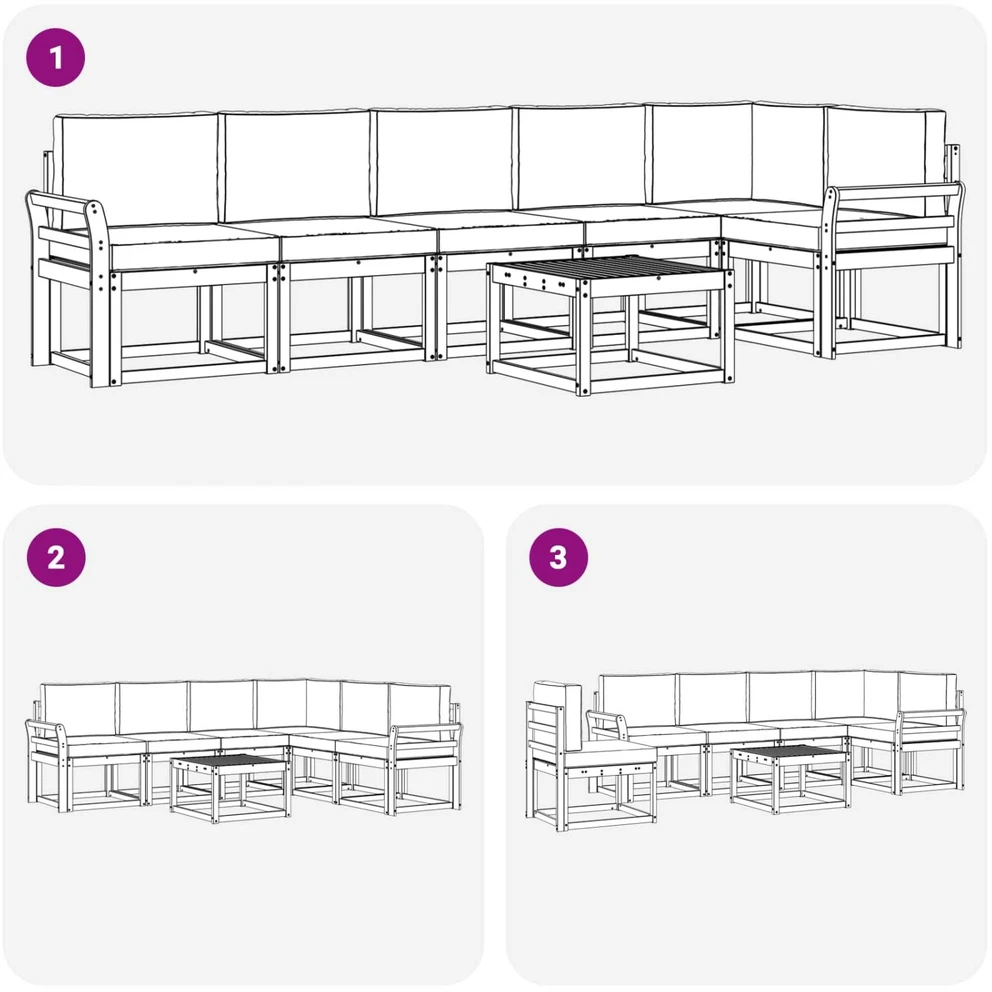 1

2

3